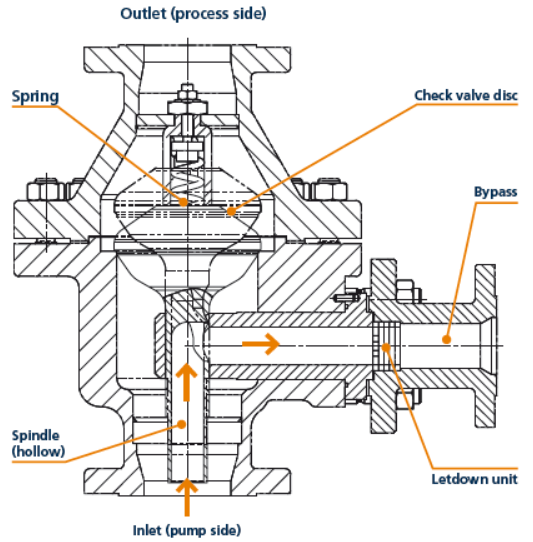 Outlet (process side)

Spring

Check valve disc

Bypass

Spindle (hollow)

Letdown unit

Inlet (pump side)