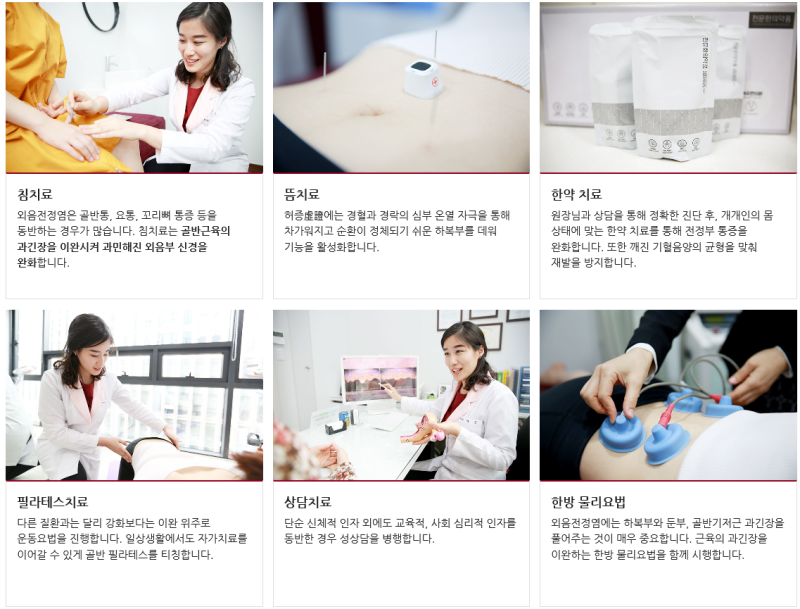 침치료

외음전정염은 골반통, 요통, 꼬리뼈 통증 등을 동반하는 경우가 많습니다. 침치료는 골반근육의 과긴장을 이완시켜 과민해진 외음부 신경을 완화합니다.

뜸치료

허증虛證에는 경혈과 경락의 심부 온열 자극을 통해 차가워지고 순환이 정체되기 쉬운 하복부를 데워 기능을 활성화합니다.

한약 치료

원장님과 상담을 통해 정확한 진단 후, 개개인의 몸 상태에 맞는 한약 치료를 통해 전정부 통증을 완화합니다. 또한 깨진 기혈음양의 균형을 맞춰 재발을 방지합니다.

필라테스치료

다른 질환과는 달리 강화보다는 이완 위주로 운동요법을 진행합니다. 일상생활에서도 자가치료를 이어갈 수 있게 골반 필라테스를 티칭합니다.

상담치료

단순 신체적 인자 외에도 교육적, 사회 심리적 인자를 동반한 경우 성상담을 병행합니다.

한방 물리요법

외음전정염에는 하복부와 둔부, 골반기저근 과긴장을 풀어주는 것이 매우 중요합니다. 근육의 과긴장을 이완하는 한방 물리요법을 함께 시행합니다.