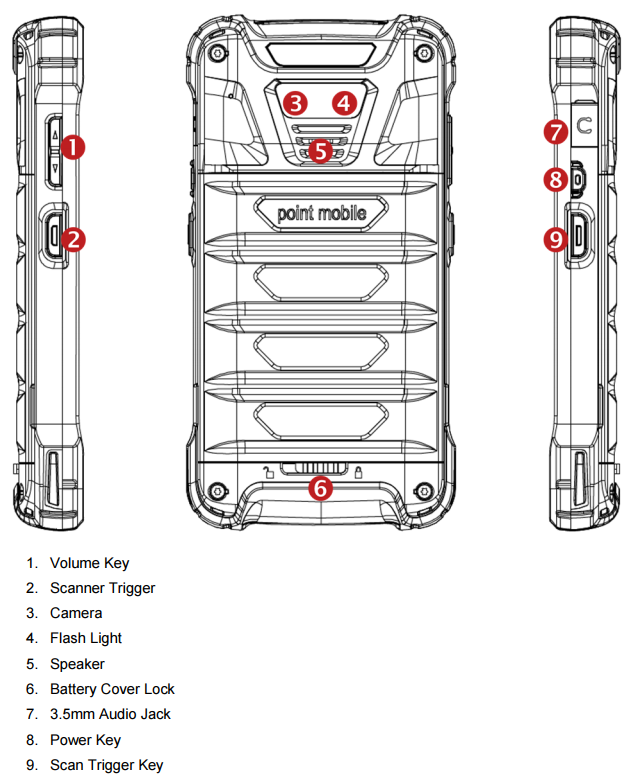 1
2
3
4
5
point mobile
6
7
8
9

1. Volume Key
2. Scanner Trigger
3. Camera
4. Flash Light
5. Speaker
6. Battery Cover Lock
7. 3.5mm Audio Jack
8. Power Key
9. Scan Trigger Key