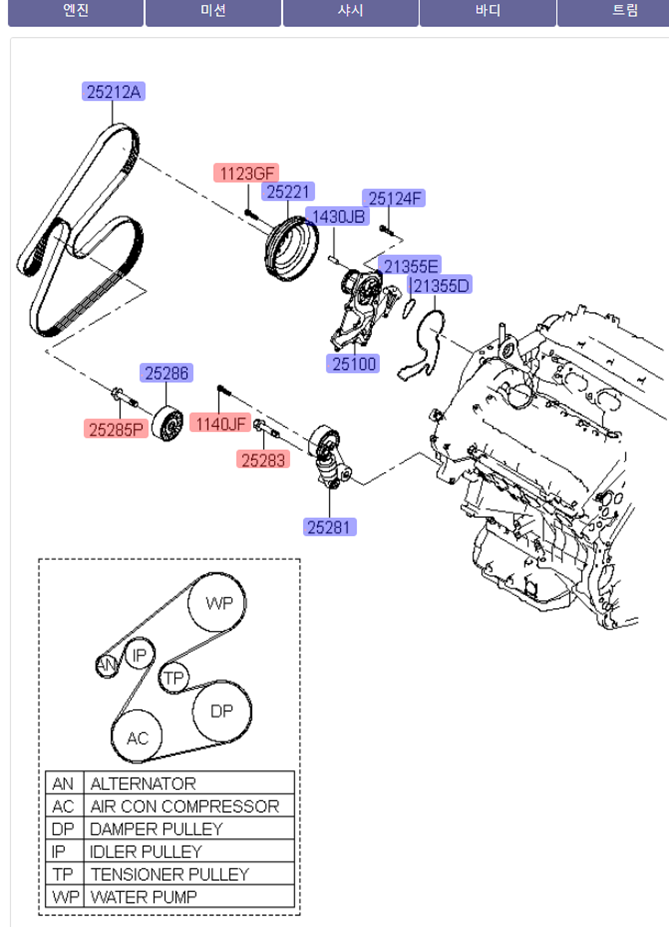 엔진 미션 샤시 바디 트림

25212A
1123GF
25221
1430JB
25124F
21355E
21355D
25100
25286
25285P
1140JF
25283
25281

WP
IP
AN
TP
DP
AC

| AN | ALTERNATOR |
|---|---|
| AC | AIR CON COMPRESSOR |
| DP | DAMPER PULLEY |
| IP | IDLER PULLEY |
| TP | TENSIONER PULLEY |
| WP | WATER PUMP |