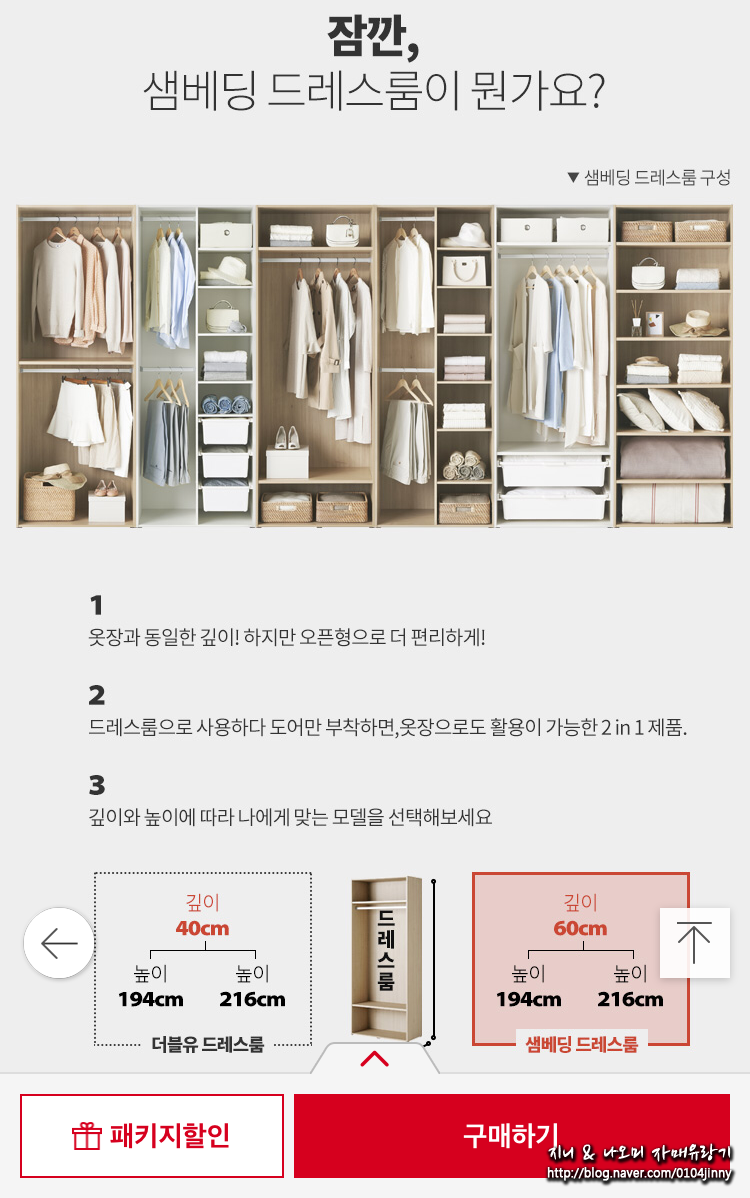 잠깐,
샘베딩 드레스룸이 뭔가요?

▼ 샘베딩 드레스룸 구성

1
옷장과 동일한 깊이! 하지만 오픈형으로 더 편리하게!

2
드레스룸으로 사용하다 도어만 부착하면,옷장으로도 활용이 가능한 2 in 1 제품.

3
깊이와 높이에 따라 나에게 맞는 모델을 선택해보세요

깊이
40cm
높이
194cm
높이
216cm
더블유 드레스룸

드레스룸

깊이
60cm
높이
194cm
높이
216cm
샘베딩 드레스룸

패키지할인
구매하기

지니 & 나오미 자매유랑기
http://blog.naver.com/0104jinny