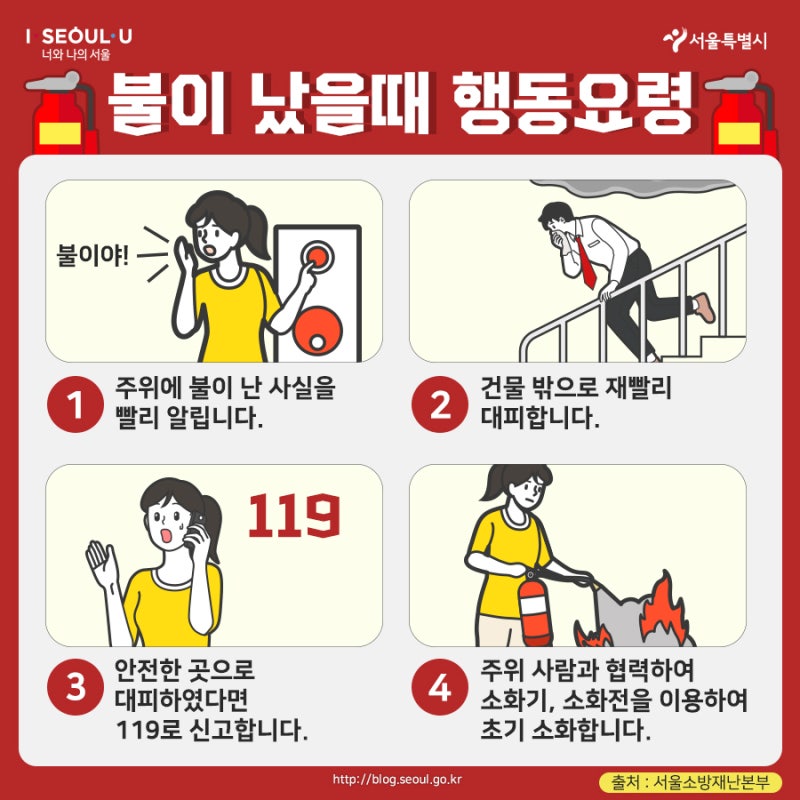 I SEOUL U
너와 나의 서울

서울특별시

불이 났을때 행동요령

불이야!

1 주위에 불이 난 사실을 빨리 알립니다.

2 건물 밖으로 재빨리 대피합니다.

119

3 안전한 곳으로 대피하였다면 119로 신고합니다.

4 주위 사람과 협력하여 소화기, 소화전을 이용하여 초기 소화합니다.

http://blog.seoul.go.kr

출처 : 서울소방재난본부