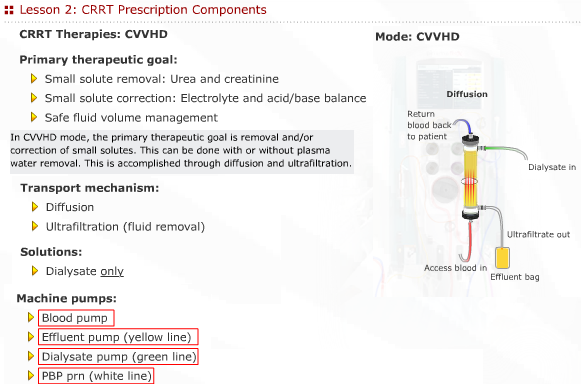 Lesson 2: CRRT Prescription Components

CRRT Therapies: CVVHD

Primary therapeutic goal:

Small solute removal: Urea and creatinine

Small solute correction: Electrolyte and acid/base balance

Safe fluid volume management

In CVVHD mode, the primary therapeutic goal is removal and/or correction of small solutes. This can be done with or without plasma water removal. This is accomplished through diffusion and ultrafiltration.

Transport mechanism:

Diffusion

Ultrafiltration (fluid removal)

Solutions:

Dialysate only

Machine pumps:

Blood pump

Effluent pump (yellow line)

Dialysate pump (green line)

PBP prn (white line)

Mode: CVVHD

Diffusion

Return blood back to patient

Dialysate in

Ultrafiltrate out

Access blood in

Effluent bag