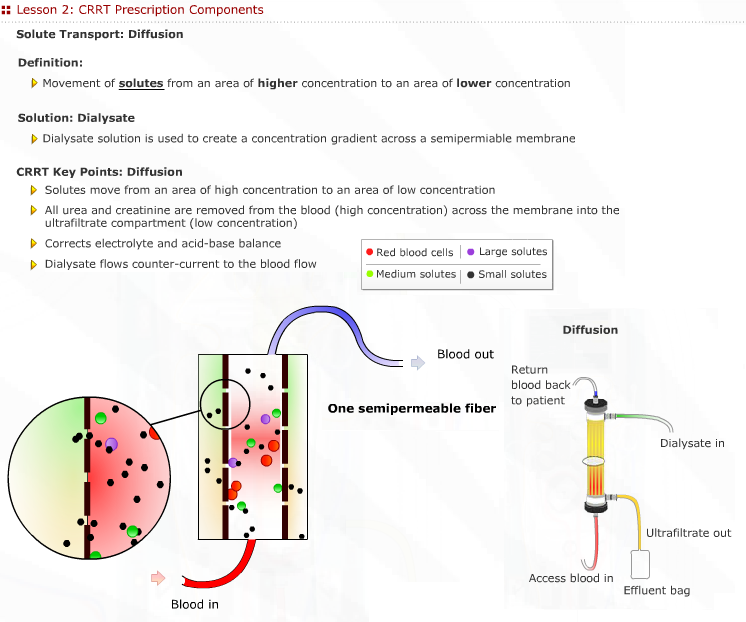 Lesson 2: CRRT Prescription Components

Solute Transport: Diffusion

Definition:

Movement of solutes from an area of higher concentration to an area of lower concentration

Solution: Dialysate

Dialysate solution is used to create a concentration gradient across a semipermiable membrane

CRRT Key Points: Diffusion

Solutes move from an area of high concentration to an area of low concentration

All urea and creatinine are removed from the blood (high concentration) across the membrane into the ultrafiltrate compartment (low concentration)

Corrects electrolyte and acid-base balance

Dialysate flows counter-current to the blood flow

Red blood cells | Large solutes
Medium solutes | Small solutes

Blood out

One semipermeable fiber

Blood in

Diffusion

Return blood back to patient

Dialysate in

Ultrafiltrate out

Access blood in

Effluent bag