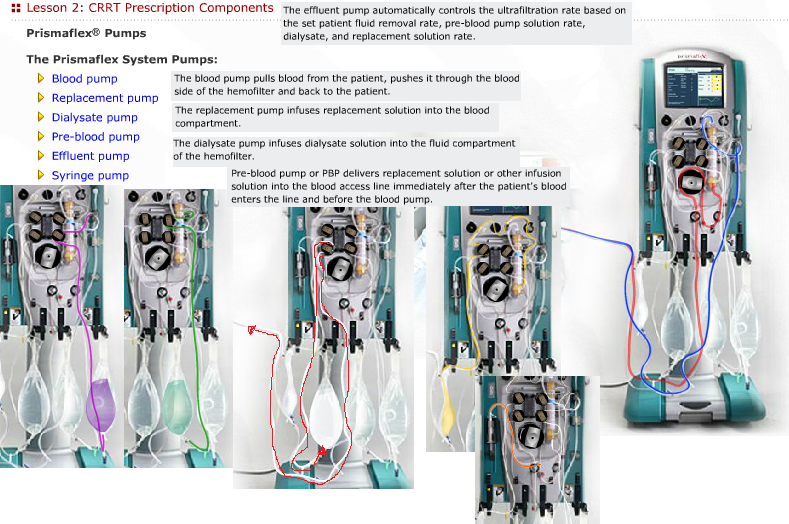 Lesson 2: CRRT Prescription Components

The effluent pump automatically controls the ultrafiltration rate based on the set patient fluid removal rate, pre-blood pump solution rate, dialysate, and replacement solution rate.

Prismaflex® Pumps

The Prismaflex System Pumps:

Blood pump

Replacement pump

Dialysate pump

Pre-blood pump

Effluent pump

Syringe pump

The blood pump pulls blood from the patient, pushes it through the blood side of the hemofilter and back to the patient.

The replacement pump infuses replacement solution into the blood compartment.

The dialysate pump infuses dialysate solution into the fluid compartment of the hemofilter.

Pre-blood pump or PBP delivers replacement solution or other infusion solution into the blood access line immediately after the patient's blood enters the line and before the blood pump.

prismaflex