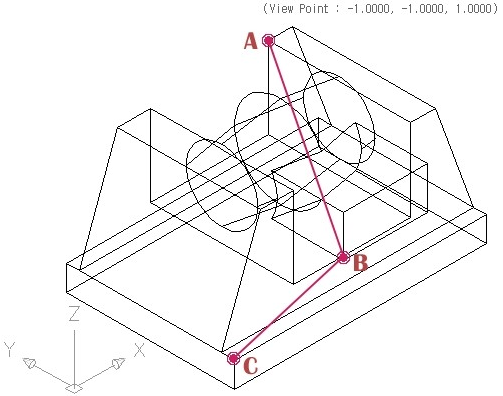 (View Point : -1.0000, -1.0000, 1.0000)

A

B

C

Z

Y

X