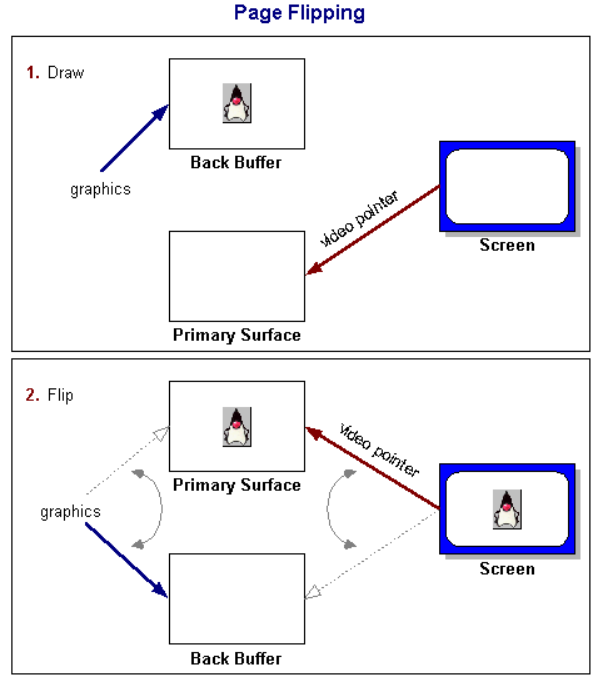 Page Flipping

1. Draw

Back Buffer

graphics

video pointer

Screen

Primary Surface

2. Flip

Primary Surface

video pointer

graphics

Screen

Back Buffer