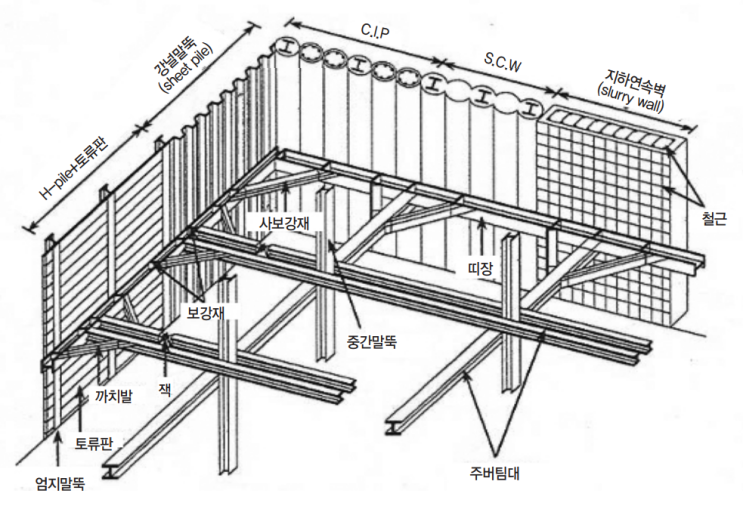 H-pile+토류판

강널말뚝
(sheet pile)

C.I.P

S.C.W

지하연속벽
(slurry wall)

철근

사보강재

띠장

보강재

중간말뚝

까치발

잭

토류판

엄지말뚝

주버팀대