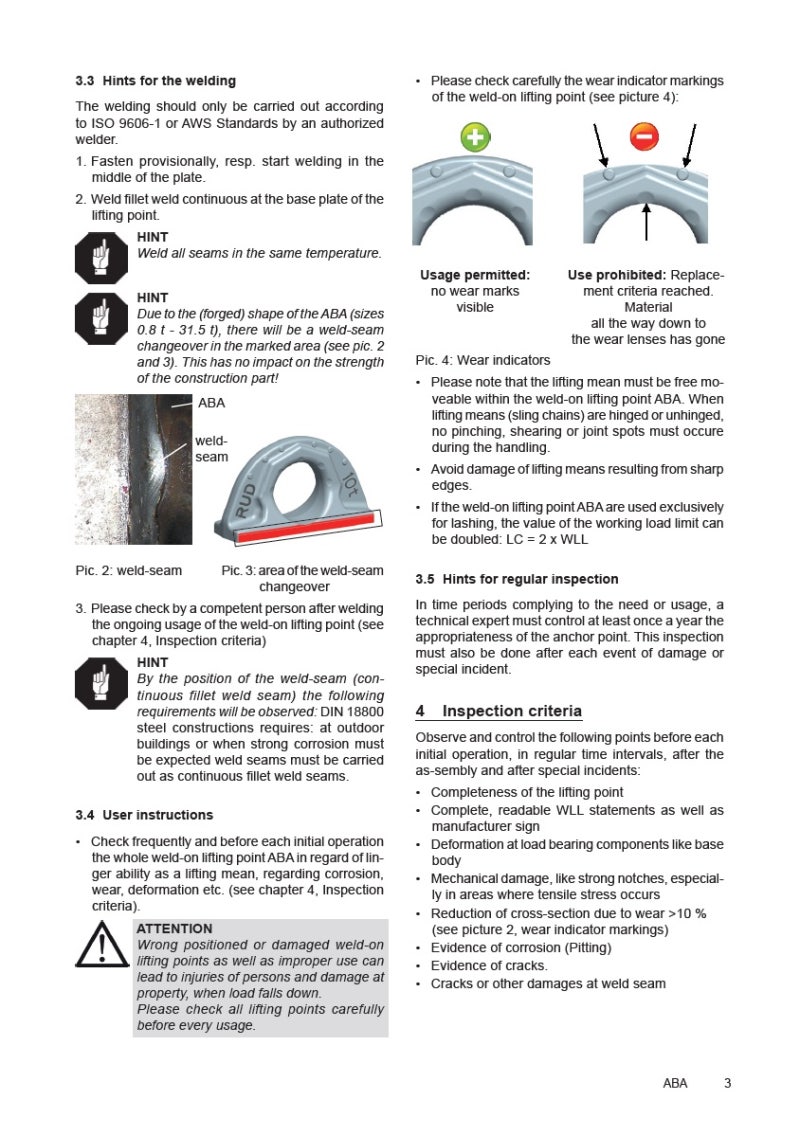 3.3 Hints for the welding

The welding should only be carried out according to ISO 9606-1 or AWS Standards by an authorized welder.

1. Fasten provisionally, resp. start welding in the middle of the plate.

2. Weld fillet weld continuous at the base plate of the lifting point.

HINT
Weld all seams in the same temperature.

HINT
Due to the (forged) shape of the ABA (sizes 0.8 t - 31.5 t), there will be a weld-seam changeover in the marked area (see pic. 2 and 3). This has no impact on the strength of the construction part!

ABA

weld-seam

RUD

10t

Pic. 2: weld-seam

Pic. 3: area of the weld-seam changeover

3. Please check by a competent person after welding the ongoing usage of the weld-on lifting point (see chapter 4, Inspection criteria)

HINT
By the position of the weld-seam (continuous fillet weld seam) the following requirements will be observed: DIN 18800 steel constructions requires: at outdoor buildings or when strong corrosion must be expected weld seams must be carried out as continuous fillet weld seams.

3.4 User instructions

• Check frequently and before each initial operation the whole weld-on lifting point ABA in regard of linger ability as a lifting mean, regarding corrosion, wear, deformation etc. (see chapter 4, Inspection criteria).

ATTENTION
Wrong positioned or damaged weld-on lifting points as well as improper use can lead to injuries of persons and damage at property, when load falls down.
Please check all lifting points carefully before every usage.

• Please check carefully the wear indicator markings of the weld-on lifting point (see picture 4):

Usage permitted: no wear marks visible

Use prohibited: Replacement criteria reached. Material all the way down to the wear lenses has gone

Pic. 4: Wear indicators

• Please note that the lifting mean must be free moveable within the weld-on lifting point ABA. When lifting means (sling chains) are hinged or unhinged, no pinching, shearing or joint spots must occure during the handling.

• Avoid damage of lifting means resulting from sharp edges.

• If the weld-on lifting point ABA are used exclusively for lashing, the value of the working load limit can be doubled: LC = 2 x WLL

3.5 Hints for regular inspection

In time periods complying to the need or usage, a technical expert must control at least once a year the appropriateness of the anchor point. This inspection must also be done after each event of damage or special incident.

4 Inspection criteria

Observe and control the following points before each initial operation, in regular time intervals, after the as-sembly and after special incidents:

• Completeness of the lifting point
• Complete, readable WLL statements as well as manufacturer sign
• Deformation at load bearing components like base body
• Mechanical damage, like strong notches, especially in areas where tensile stress occurs
• Reduction of cross-section due to wear >10 % (see picture 2, wear indicator markings)
• Evidence of corrosion (Pitting)
• Evidence of cracks.
• Cracks or other damages at weld seam

ABA 3