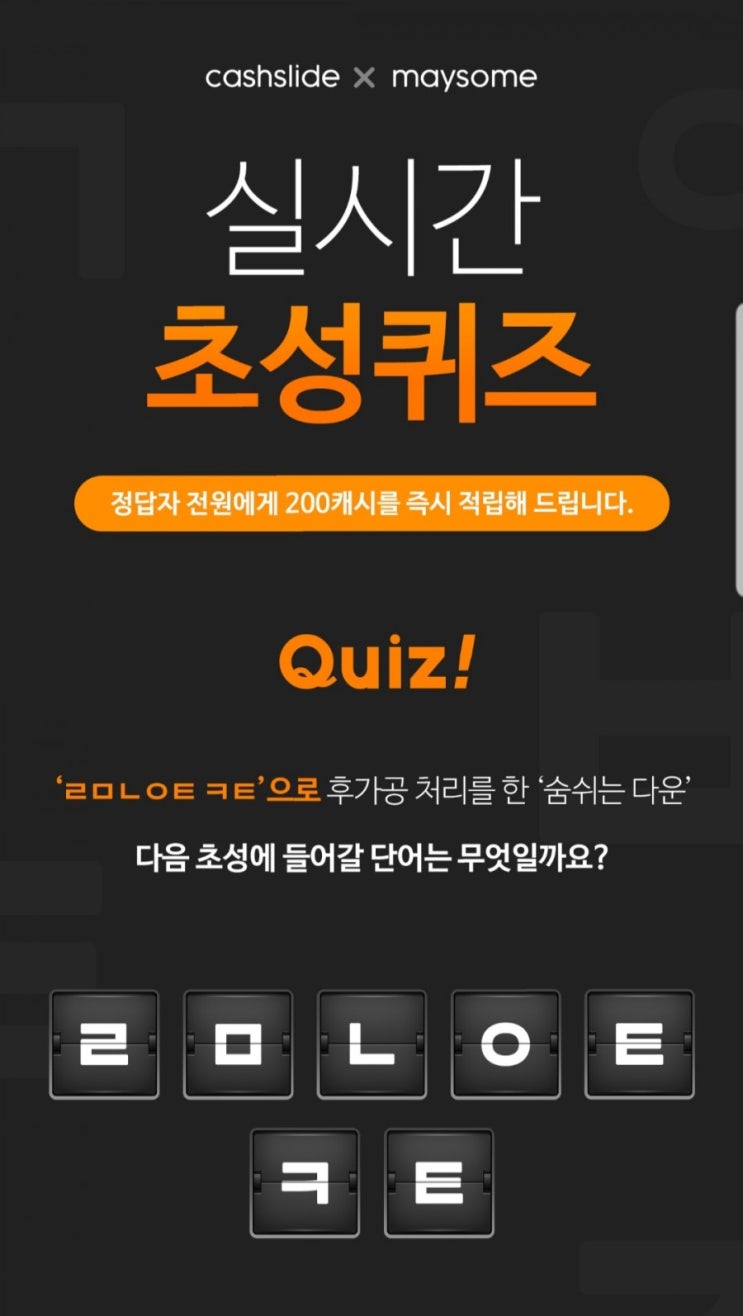 cashslide × maysome

실시간
초성퀴즈

정답자 전원에게 200캐시를 즉시 적립해 드립니다.

Quiz!

'ㄹㅁㄴㅇㅌ ㅋㅌ'으로 후가공 처리를 한 '숨쉬는 다운'
다음 초성에 들어갈 단어는 무엇일까요?

ㄹ ㅁ ㄴ ㅇ ㅌ
ㅋ ㅌ