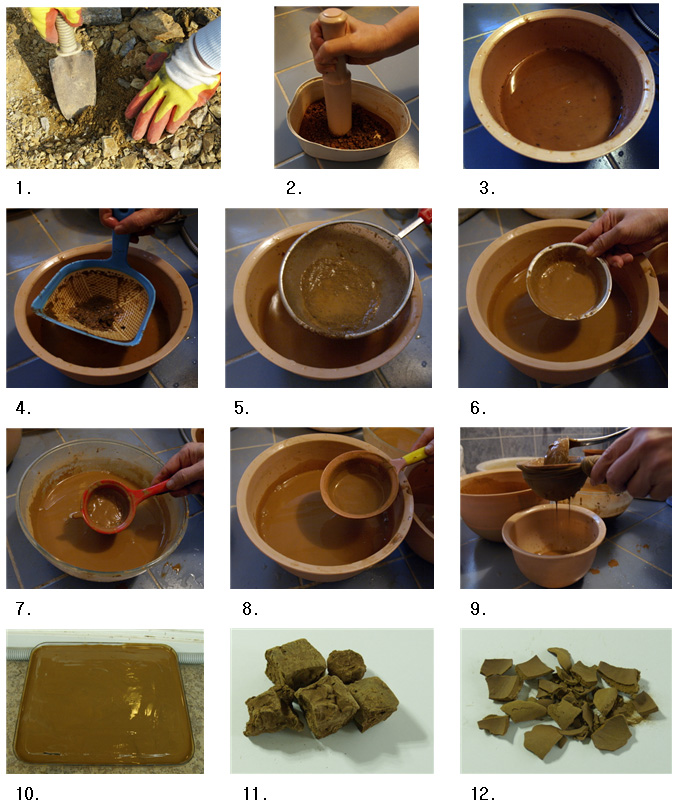 1.

2.

3.

4.

5.

6.

7.

8.

9.

10.

11.

12.