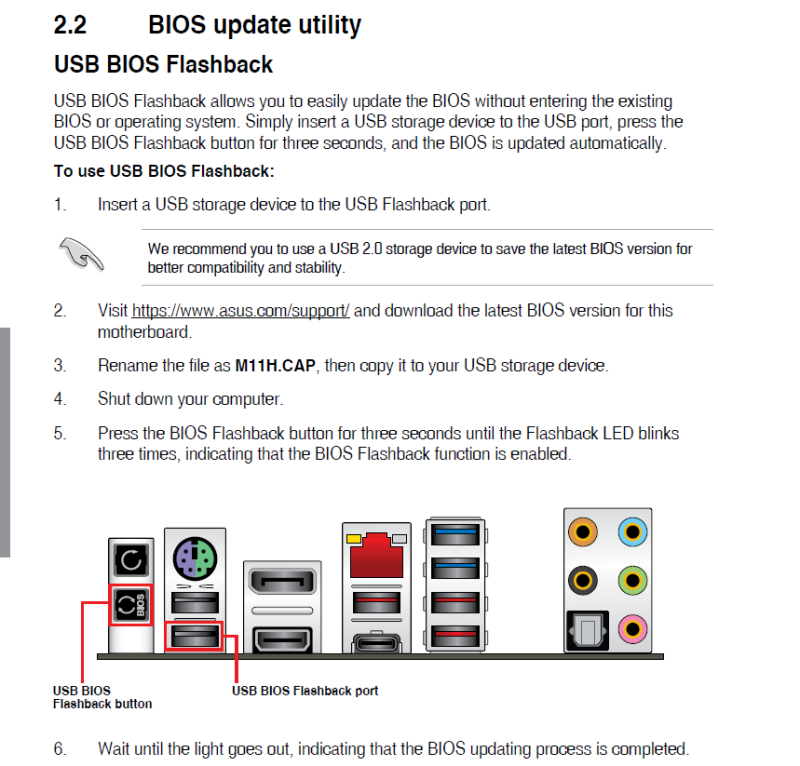 2.2 BIOS update utility

USB BIOS Flashback

USB BIOS Flashback allows you to easily update the BIOS without entering the existing BIOS or operating system. Simply insert a USB storage device to the USB port, press the USB BIOS Flashback button for three seconds, and the BIOS is updated automatically.

To use USB BIOS Flashback:

1. Insert a USB storage device to the USB Flashback port.

We recommend you to use a USB 2.0 storage device to save the latest BIOS version for better compatibility and stability.

2. Visit https://www.asus.com/support/ and download the latest BIOS version for this motherboard.

3. Rename the file as M11H.CAP, then copy it to your USB storage device.

4. Shut down your computer.

5. Press the BIOS Flashback button for three seconds until the Flashback LED blinks three times, indicating that the BIOS Flashback function is enabled.

BIOS

USB BIOS Flashback button

USB BIOS Flashback port

6. Wait until the light goes out, indicating that the BIOS updating process is completed.