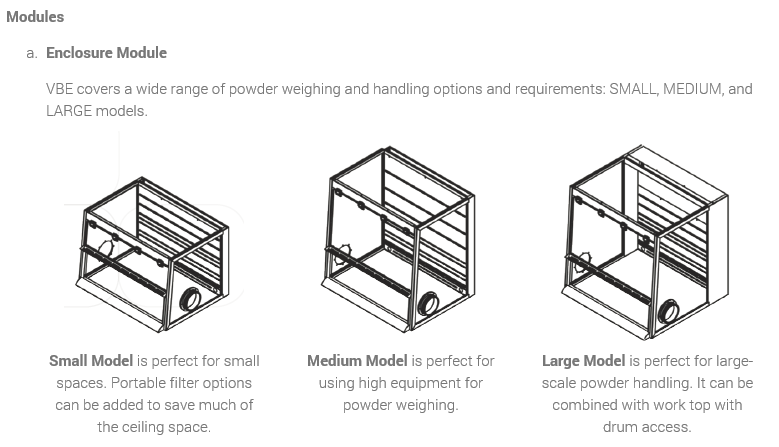 Modules

a. Enclosure Module

VBE covers a wide range of powder weighing and handling options and requirements: SMALL, MEDIUM, and LARGE models.

Small Model is perfect for small spaces. Portable filter options can be added to save much of the ceiling space.

Medium Model is perfect for using high equipment for powder weighing.

Large Model is perfect for large-scale powder handling. It can be combined with work top with drum access.