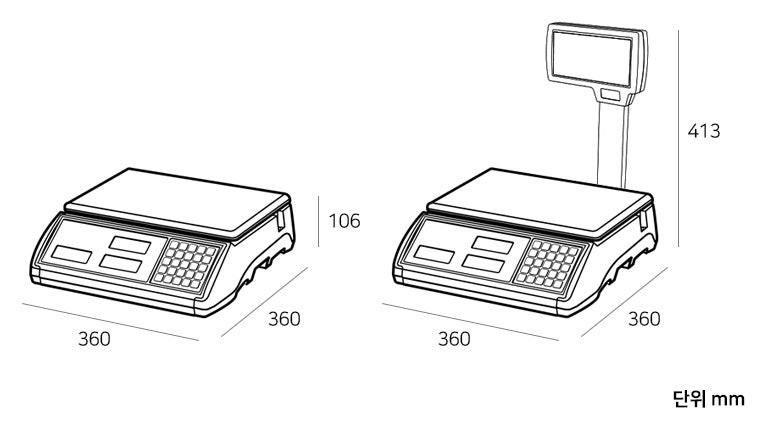 106

360

360

413

360

360

단위 mm