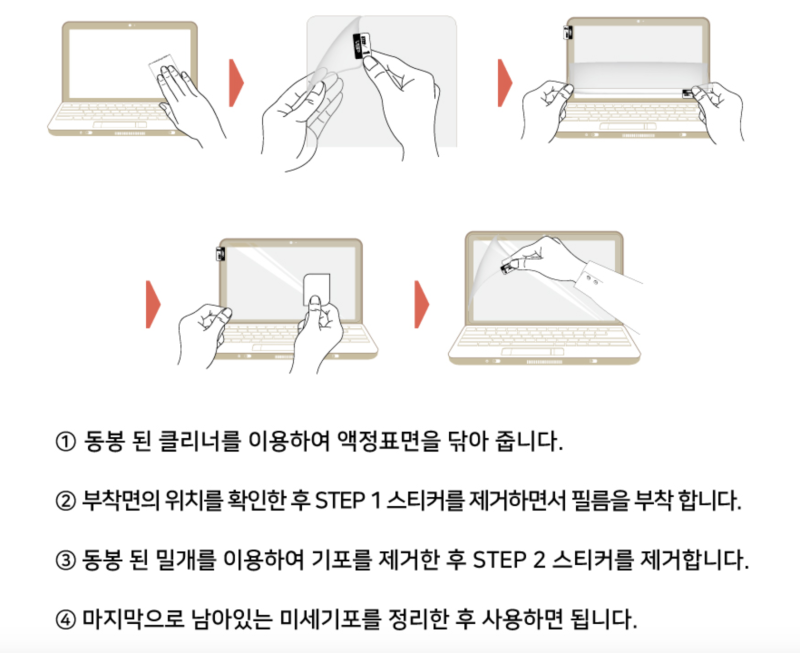 ① 동봉 된 클리너를 이용하여 액정표면을 닦아 줍니다.

② 부착면의 위치를 확인한 후 STEP 1 스티커를 제거하면서 필름을 부착 합니다.

③ 동봉 된 밀개를 이용하여 기포를 제거한 후 STEP 2 스티커를 제거합니다.

④ 마지막으로 남아있는 미세기포를 정리한 후 사용하면 됩니다.