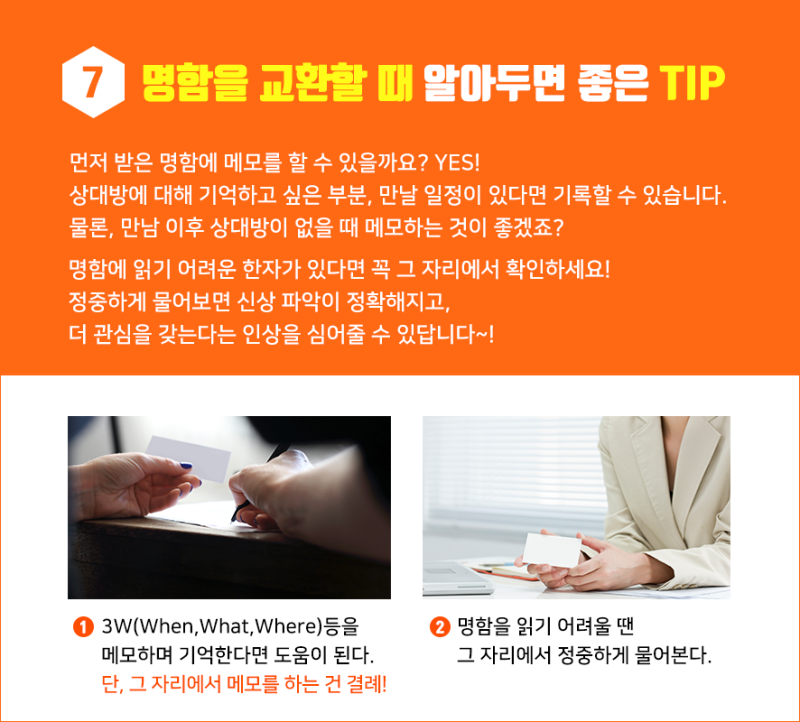 7 명함을 교환할 때 알아두면 좋은 TIP

먼저 받은 명함에 메모를 할 수 있을까요? YES!
상대방에 대해 기억하고 싶은 부분, 만날 일정이 있다면 기록할 수 있습니다.
물론, 만남 이후 상대방이 없을 때 메모하는 것이 좋겠죠?

명함에 읽기 어려운 한자가 있다면 꼭 그 자리에서 확인하세요!
정중하게 물어보면 신상 파악이 정확해지고,
더 관심을 갖는다는 인상을 심어줄 수 있답니다~!

1 3W(When,What,Where)등을 메모하며 기억한다면 도움이 된다.
단, 그 자리에서 메모를 하는 건 결례!

2 명함을 읽기 어려울 땐 그 자리에서 정중하게 물어본다.