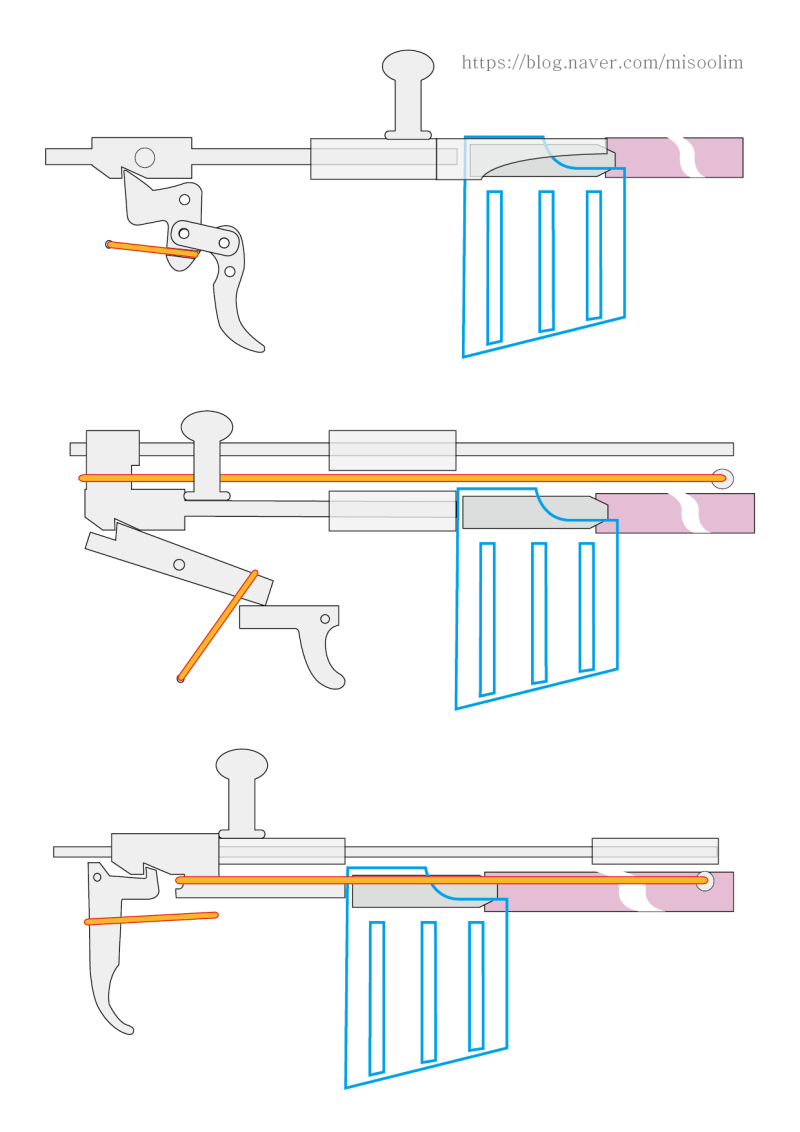 https://blog.naver.com/misoolim