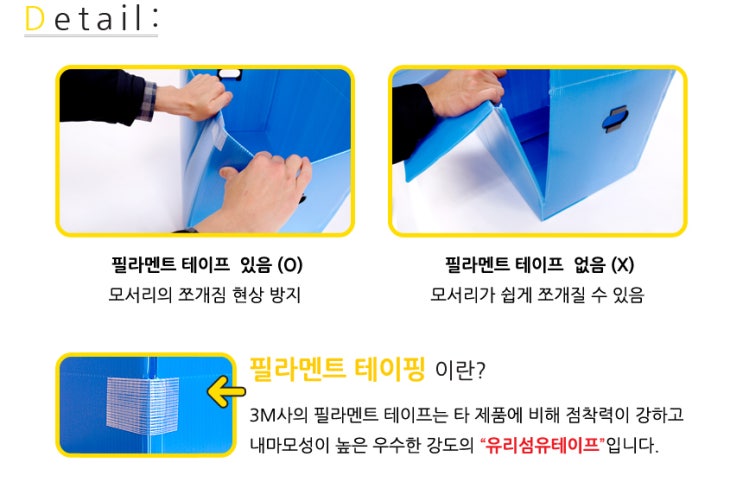 Detail:

필라멘트 테이프 있음 (O)
모서리의 쪼개짐 현상 방지

필라멘트 테이프 없음 (X)
모서리가 쉽게 쪼개질 수 있음

필라멘트 테이핑 이란?

3M사의 필라멘트 테이프는 타 제품에 비해 점착력이 강하고 내마모성이 높은 우수한 강도의 "유리섬유테이프"입니다.