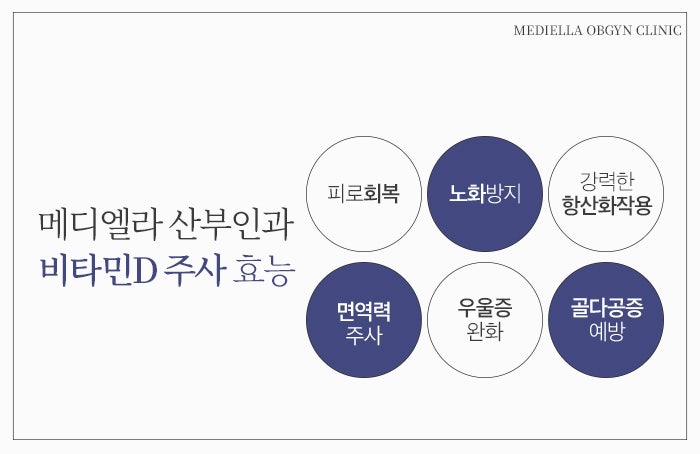 MEDIELLA OBGYN CLINIC

메디엘라 산부인과
비타민D 주사 효능

피로회복

노화방지

강력한
항산화작용

면역력
주사

우울증
완화

골다공증
예방