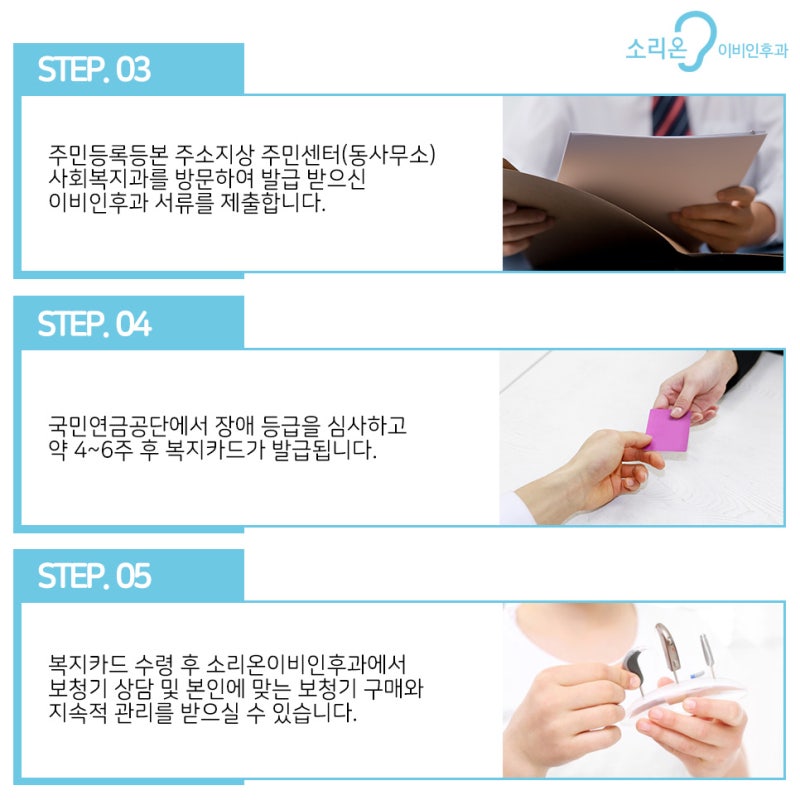 소리온 이비인후과

STEP. 03

주민등록등본 주소지상 주민센터(동사무소) 사회복지과를 방문하여 발급 받으신 이비인후과 서류를 제출합니다.

STEP. 04

국민연금공단에서 장애 등급을 심사하고 약 4~6주 후 복지카드가 발급됩니다.

STEP. 05

복지카드 수령 후 소리온이비인후과에서 보청기 상담 및 본인에 맞는 보청기 구매와 지속적 관리를 받으실 수 있습니다.