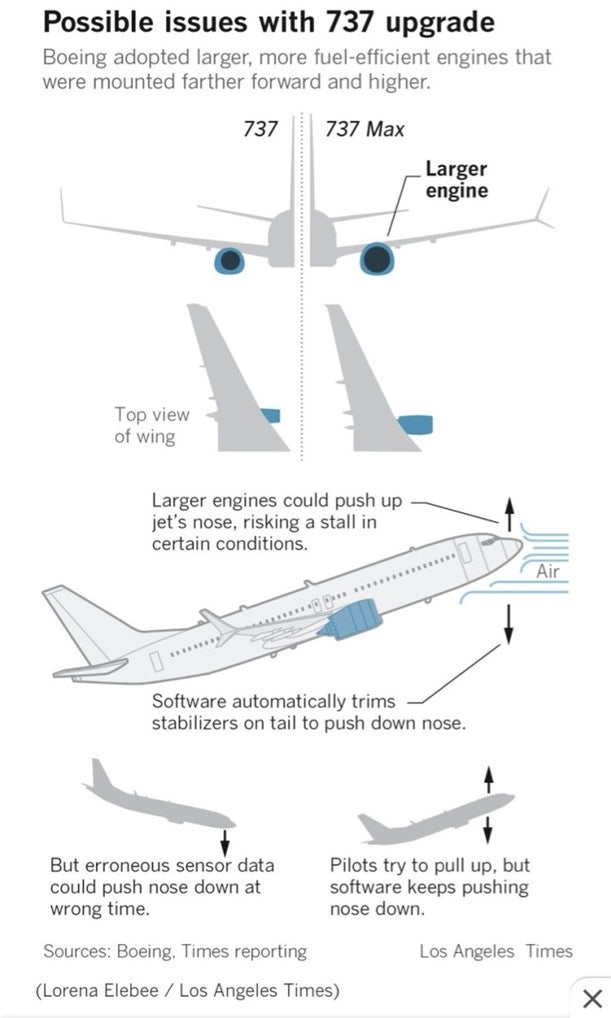 Possible issues with 737 upgrade

Boeing adopted larger, more fuel-efficient engines that were mounted farther forward and higher.

737

737 Max

Larger engine

Top view of wing

Larger engines could push up jet's nose, risking a stall in certain conditions.

Air

Software automatically trims stabilizers on tail to push down nose.

But erroneous sensor data could push nose down at wrong time.

Pilots try to pull up, but software keeps pushing nose down.

Sources: Boeing, Times reporting

Los Angeles Times

(Lorena Elebee / Los Angeles Times)