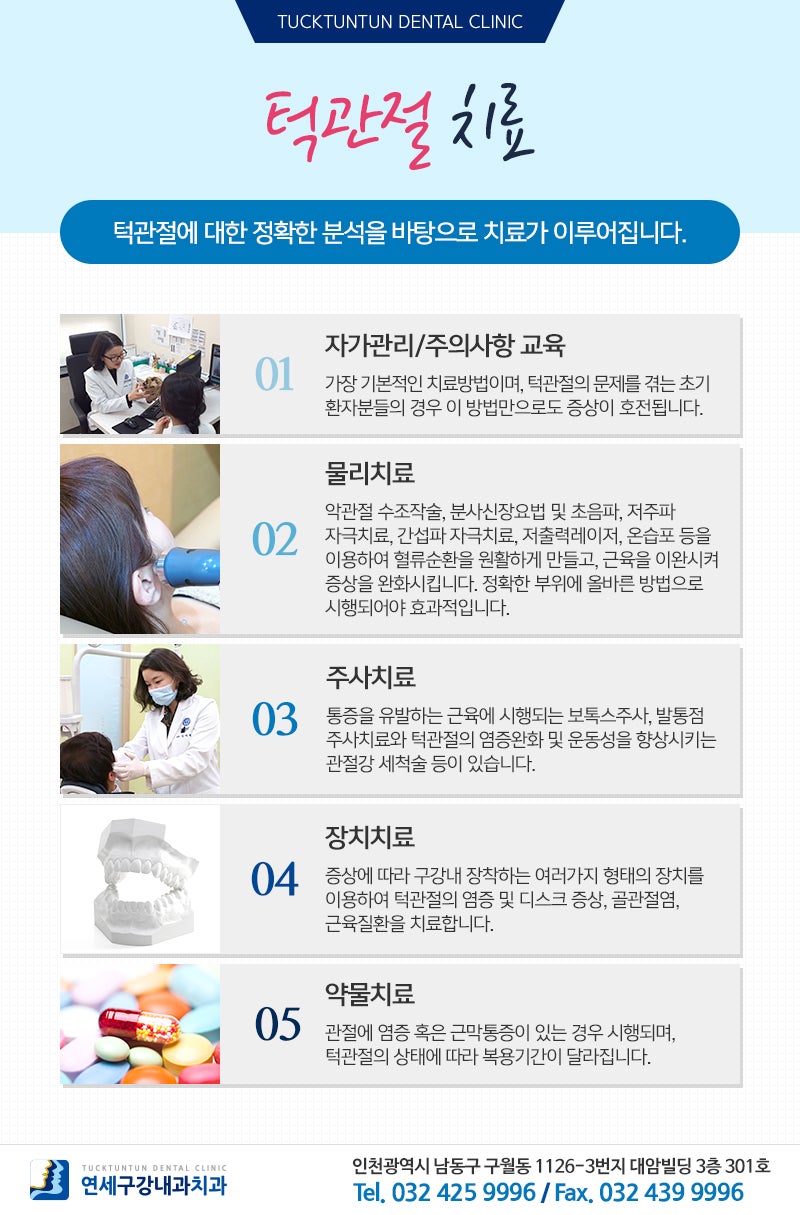 TUCKTUNTUN DENTAL CLINIC

턱관절 치료

턱관절에 대한 정확한 분석을 바탕으로 치료가 이루어집니다.

01
자가관리/주의사항 교육
가장 기본적인 치료방법이며, 턱관절의 문제를 겪는 초기 환자분들의 경우 이 방법만으로도 증상이 호전됩니다.

02
물리치료
악관절 수조작술, 분사신장요법 및 초음파, 저주파 자극치료, 간섭파 자극치료, 저출력레이저, 온습포 등을 이용하여 혈류순환을 원활하게 만들고, 근육을 이완시켜 증상을 완화시킵니다. 정확한 부위에 올바른 방법으로 시행되어야 효과적입니다.

03
주사치료
통증을 유발하는 근육에 시행되는 보톡스주사, 발통점 주사치료와 턱관절의 염증완화 및 운동성을 향상시키는 관절강 세척술 등이 있습니다.

04
장치치료
증상에 따라 구강내 장착하는 여러가지 형태의 장치를 이용하여 턱관절의 염증 및 디스크 증상, 골관절염, 근육질환을 치료합니다.

05
약물치료
관절에 염증 혹은 근막통증이 있는 경우 시행되며, 턱관절의 상태에 따라 복용기간이 달라집니다.

TUCKTUNTUN DENTAL CLINIC
연세구강내과치과

인천광역시 남동구 구월동 1126-3번지 대암빌딩 3층 301호
Tel. 032 425 9996 / Fax. 032 439 9996