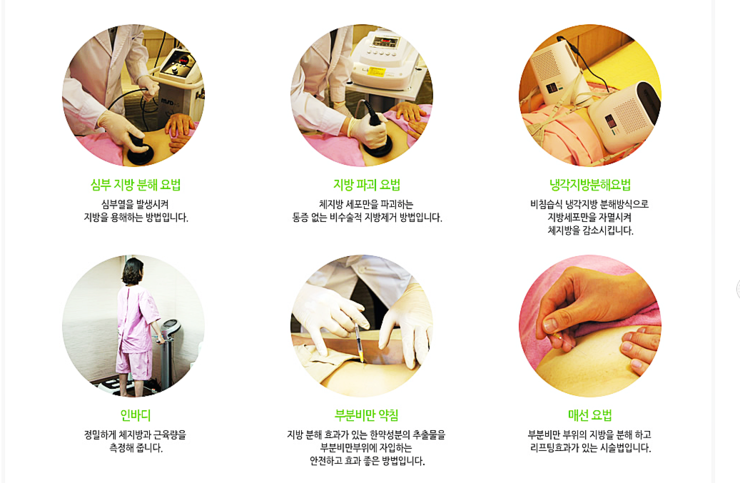 심부 지방 분해 요법

심부열을 발생시켜
지방을 용해하는 방법입니다.

지방 파괴 요법

체지방 세포만을 파괴하는
통증 없는 비수술적 지방제거 방법입니다.

냉각지방분해요법

비침습식 냉각지방 분해방식으로
지방세포만을 자멸시켜
체지방을 감소시킵니다.

인바디

정밀하게 체지방과 근육량을
측정해 줍니다.

부분비만 약침

지방 분해 효과가 있는 한약성분의 추출물을
부분비만부위에 자입하는
안전하고 효과 좋은 방법입니다.

매선 요법

부분비만 부위의 지방을 분해 하고
리프팅효과가 있는 시술법입니다.