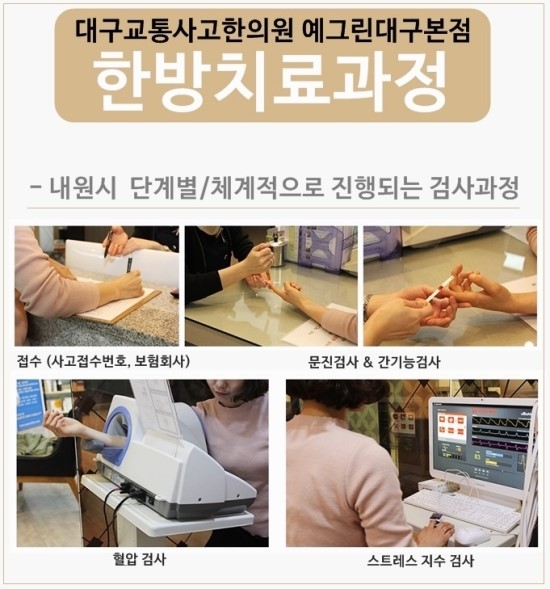 대구교통사고한의원 예그린대구본점
한방치료과정

- 내원시 단계별/체계적으로 진행되는 검사과정

접수 (사고접수번호, 보험회사)

문진검사 & 간기능검사

혈압 검사

스트레스 지수 검사