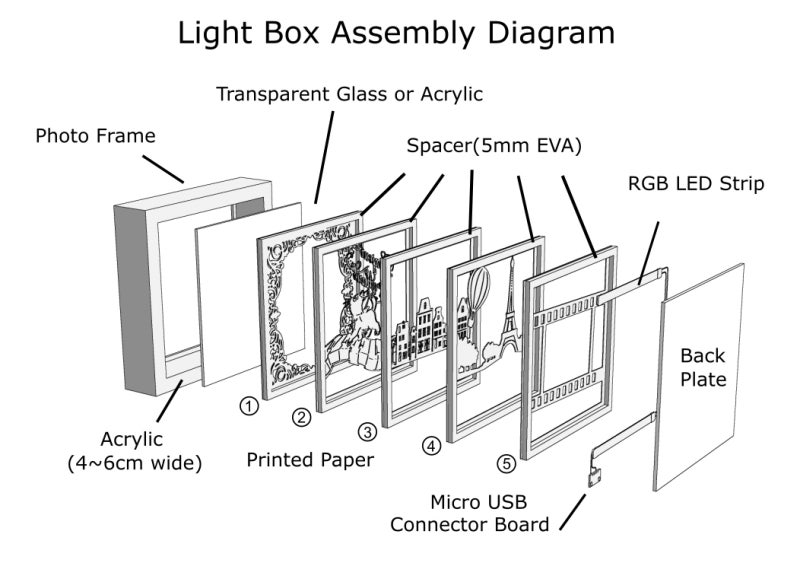 Light Box Assembly Diagram

Transparent Glass or Acrylic

Photo Frame

Spacer(5mm EVA)

RGB LED Strip

Back Plate

①

②

③

④

⑤

Acrylic (4~6cm wide)

Printed Paper

Micro USB Connector Board