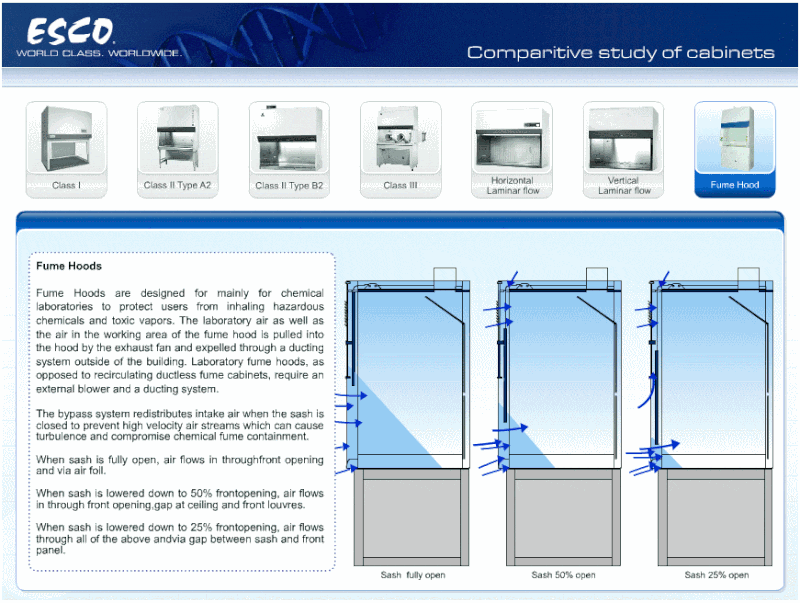 ESCO
WORLD CLASS. WORLDWIDE.

Comparitive study of cabinets

Class I

Class II Type A2

Class II Type B2

Class III

Horizontal Laminar flow

Vertical Laminar flow

Fume Hood

Fume Hoods

Fume Hoods are designed for mainly for chemical laboratories to protect users from inhaling hazardous chemicals and toxic vapors. The laboratory air as well as the air in the working area of the fume hood is pulled into the hood by the exhaust fan and expelled through a ducting system outside of the building. Laboratory fume hoods, as opposed to recirculating ductless fume cabinets, require an external blower and a ducting system.

The bypass system redistributes intake air when the sash is closed to prevent high velocity air streams which can cause turbulence and compromise chemical fume containment.

When sash is fully open, air flows in throughfront opening and via air foil.

When sash is lowered down to 50% frontopening, air flows in through front opening,gap at ceiling and front louvres.

When sash is lowered down to 25% frontopening, air flows through all of the above andvia gap between sash and front panel.

Sash fully open

Sash 50% open

Sash 25% open