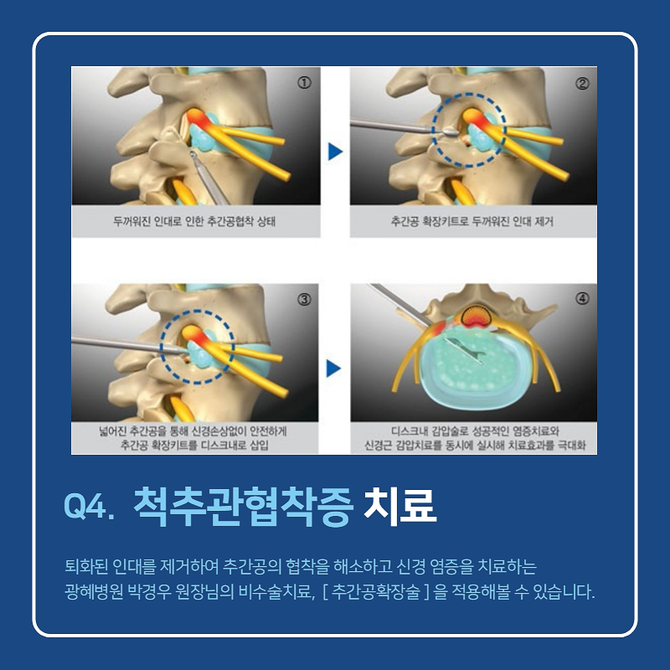 ①

두꺼워진 인대로 인한 추간공협착 상태

②

추간공 확장키트로 두꺼워진 인대 제거

③

넓어진 추간공을 통해 신경손상없이 안전하게 추간공 확장키트를 디스크내로 삽입

④

디스크내 감압술로 성공적인 염증치료와 신경근 감압치료를 동시에 실시해 치료효과를 극대화

Q4. 척추관협착증 치료

퇴화된 인대를 제거하여 추간공의 협착을 해소하고 신경 염증을 치료하는 광혜병원 박경우 원장님의 비수술치료, [ 추간공확장술 ] 을 적용해볼 수 있습니다.