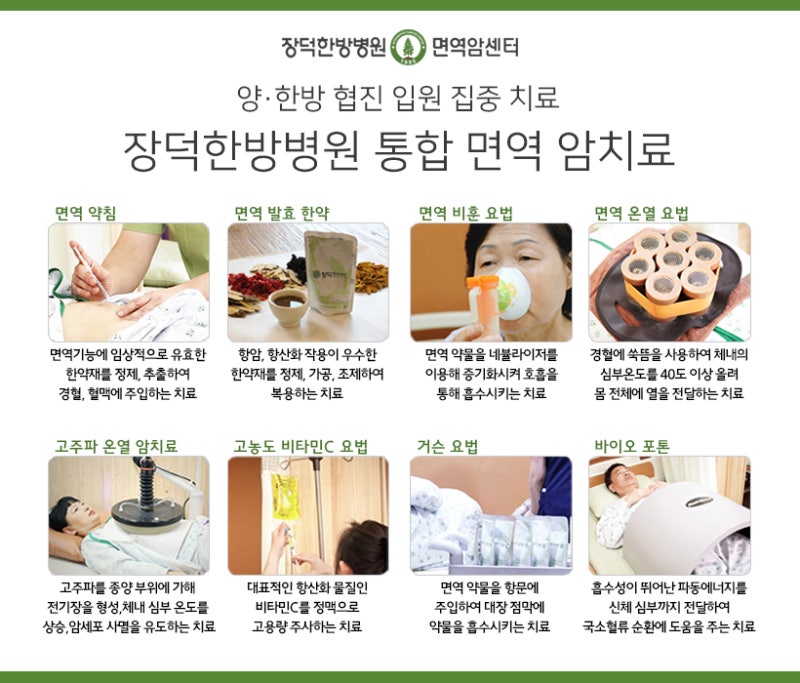 장덕한방병원 면역암센터

양·한방 협진 입원 집중 치료

장덕한방병원 통합 면역 암치료

면역 약침

면역기능에 임상적으로 유효한 한약재를 정제, 추출하여 경혈, 혈맥에 주입하는 치료

면역 발효 한약

항암, 항산화 작용이 우수한 한약재를 정제, 가공, 조제하여 복용하는 치료

면역 비훈 요법

면역 약물을 네뷸라이저를 이용해 증기화시켜 호흡을 통해 흡수시키는 치료

면역 온열 요법

경혈에 쑥뜸을 사용하여 체내의 심부온도를 40도 이상 올려 몸 전체에 열을 전달하는 치료

고주파 온열 암치료

고주파를 종양 부위에 가해 전기장을 형성,체내 심부 온도를 상승,암세포 사멸을 유도하는 치료

고농도 비타민C 요법

대표적인 항산화 물질인 비타민C를 정맥으로 고용량 주사하는 치료

거슨 요법

면역 약물을 항문에 주입하여 대장 점막에 약물을 흡수시키는 치료

바이오 포톤

흡수성이 뛰어난 파동에너지를 신체 심부까지 전달하여 국소혈류 순환에 도움을 주는 치료