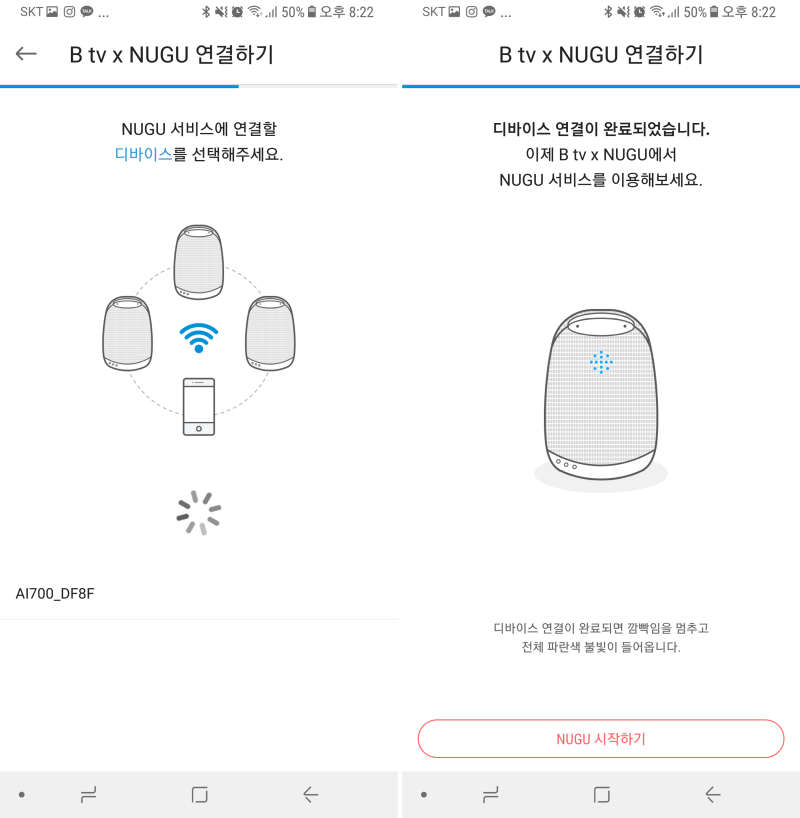 SKT ... 50% 오후 8:22

B tv x NUGU 연결하기

NUGU 서비스에 연결할 디바이스를 선택해주세요.

AI700_DF8F

SKT ... 50% 오후 8:22

B tv x NUGU 연결하기

디바이스 연결이 완료되었습니다.
이제 B tv x NUGU에서
NUGU 서비스를 이용해보세요.

디바이스 연결이 완료되면 깜빡임을 멈추고
전체 파란색 불빛이 들어옵니다.

NUGU 시작하기