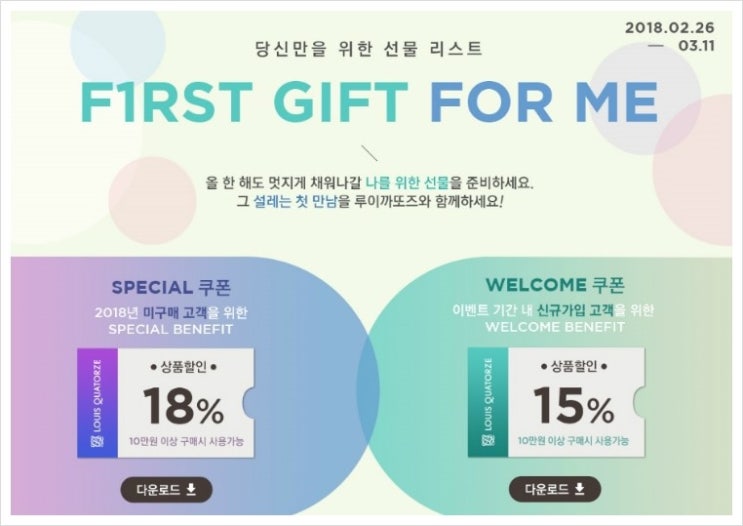 2018.02.26
— 03.11

당신만을 위한 선물 리스트

F1RST GIFT FOR ME

올 한 해도 멋지게 채워나갈 나를 위한 선물을 준비하세요.
그 설레는 첫 만남을 루이까또즈와 함께하세요!

SPECIAL 쿠폰
2018년 미구매 고객을 위한
SPECIAL BENEFIT

LOUIS QUATORZE
• 상품할인 •
18%
10만원 이상 구매시 사용가능

다운로드

WELCOME 쿠폰
이벤트 기간 내 신규가입 고객을 위한
WELCOME BENEFIT

LOUIS QUATORZE
• 상품할인 •
15%
10만원 이상 구매시 사용가능

다운로드