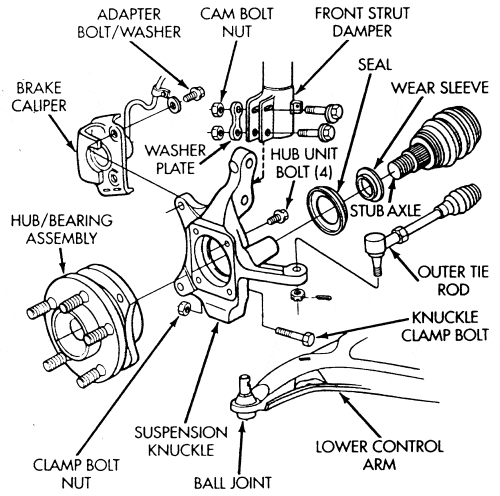 ADAPTER BOLT/WASHER

CAM BOLT NUT

FRONT STRUT DAMPER

SEAL

WEAR SLEEVE

BRAKE CALIPER

WASHER PLATE

HUB UNIT BOLT (4)

STUB AXLE

HUB/BEARING ASSEMBLY

OUTER TIE ROD

KNUCKLE CLAMP BOLT

SUSPENSION KNUCKLE

LOWER CONTROL ARM

CLAMP BOLT NUT

BALL JOINT