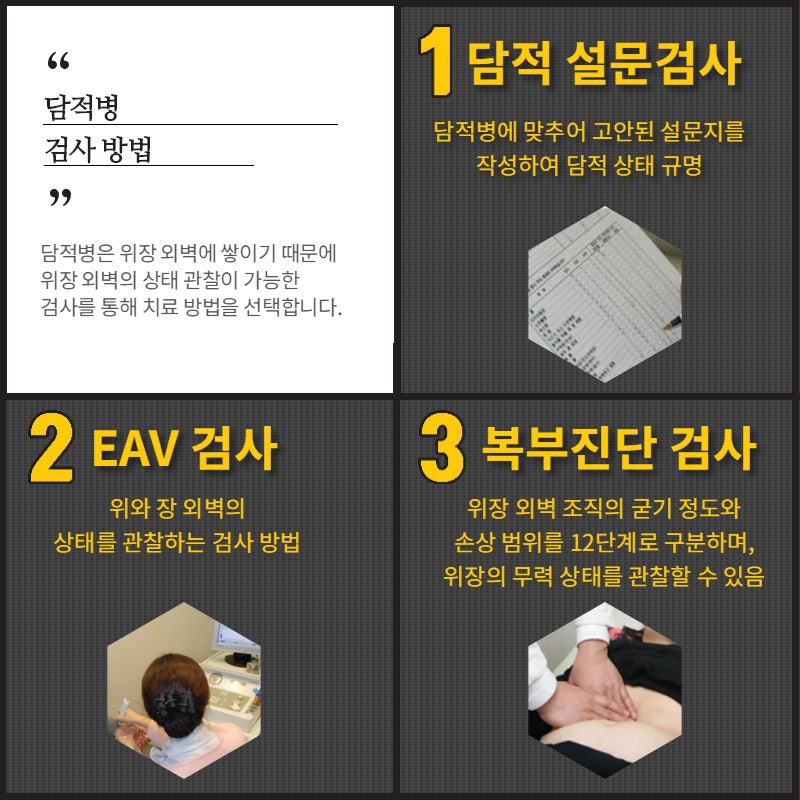 “
담적병
검사 방법
”

담적병은 위장 외벽에 쌓이기 때문에
위장 외벽의 상태 관찰이 가능한
검사를 통해 치료 방법을 선택합니다.

1 담적 설문검사

담적병에 맞추어 고안된 설문지를
작성하여 담적 상태 규명

2 EAV 검사

위와 장 외벽의
상태를 관찰하는 검사 방법

3 복부진단 검사

위장 외벽 조직의 굳기 정도와
손상 범위를 12단계로 구분하며,
위장의 무력 상태를 관찰할 수 있음