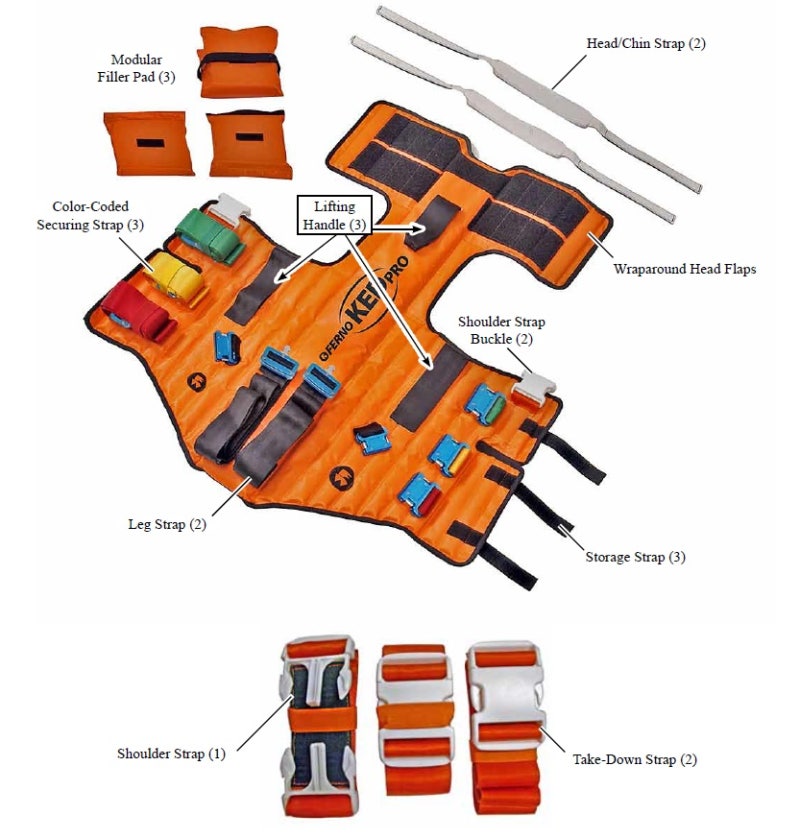 Modular Filler Pad (3)

Head/Chin Strap (2)

Color-Coded Securing Strap (3)

Lifting Handle (3)

Wraparound Head Flaps

FERNO KED PRO

Shoulder Strap Buckle (2)

Leg Strap (2)

Storage Strap (3)

Shoulder Strap (1)

Take-Down Strap (2)