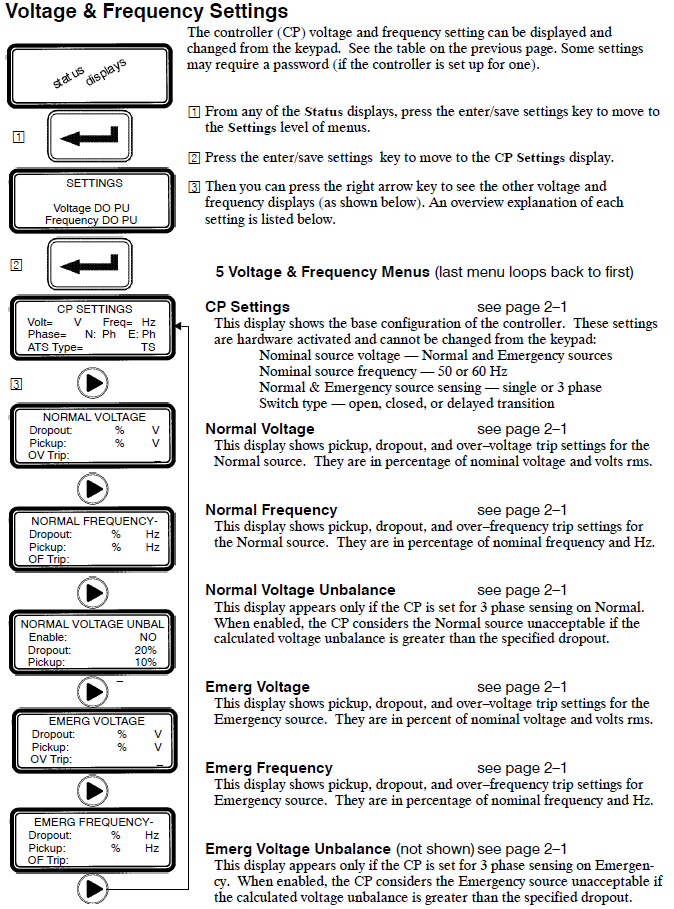 Voltage & Frequency Settings

status displays

1

SETTINGS

Voltage DO PU
Frequency DO PU

2

CP SETTINGS
Volt= V Freq= Hz
Phase= N: Ph E: Ph
ATS Type= TS

3

NORMAL VOLTAGE
Dropout: % V
Pickup: % V
OV Trip:

NORMAL FREQUENCY-
Dropout: % Hz
Pickup: % Hz
OF Trip:

NORMAL VOLTAGE UNBAL
Enable: NO
Dropout: 20%
Pickup: 10%

EMERG VOLTAGE
Dropout: % V
Pickup: % V
OV Trip:

EMERG FREQUENCY-
Dropout: % Hz
Pickup: % Hz
OF Trip:

The controller (CP) voltage and frequency setting can be displayed and changed from the keypad. See the table on the previous page. Some settings may require a password (if the controller is set up for one).

1 From any of the Status displays, press the enter/save settings key to move to the Settings level of menus.

2 Press the enter/save settings key to move to the CP Settings display.

3 Then you can press the right arrow key to see the other voltage and frequency displays (as shown below). An overview explanation of each setting is listed below.

5 Voltage & Frequency Menus (last menu loops back to first)

CP Settings see page 2–1
This display shows the base configuration of the controller. These settings are hardware activated and cannot be changed from the keypad:
Nominal source voltage — Normal and Emergency sources
Nominal source frequency — 50 or 60 Hz
Normal & Emergency source sensing — single or 3 phase
Switch type — open, closed, or delayed transition

Normal Voltage see page 2–1
This display shows pickup, dropout, and over–voltage trip settings for the Normal source. They are in percentage of nominal voltage and volts rms.

Normal Frequency see page 2–1
This display shows pickup, dropout, and over–frequency trip settings for the Normal source. They are in percentage of nominal frequency and Hz.

Normal Voltage Unbalance see page 2–1
This display appears only if the CP is set for 3 phase sensing on Normal. When enabled, the CP considers the Normal source unacceptable if the calculated voltage unbalance is greater than the specified dropout.

Emerg Voltage see page 2–1
This display shows pickup, dropout, and over–voltage trip settings for the Emergency source. They are in percent of nominal voltage and volts rms.

Emerg Frequency see page 2–1
This display shows pickup, dropout, and over–frequency trip settings for Emergency source. They are in percentage of nominal frequency and Hz.

Emerg Voltage Unbalance (not shown) see page 2–1
This display appears only if the CP is set for 3 phase sensing on Emergency. When enabled, the CP considers the Emergency source unacceptable if the calculated voltage unbalance is greater than the specified dropout.