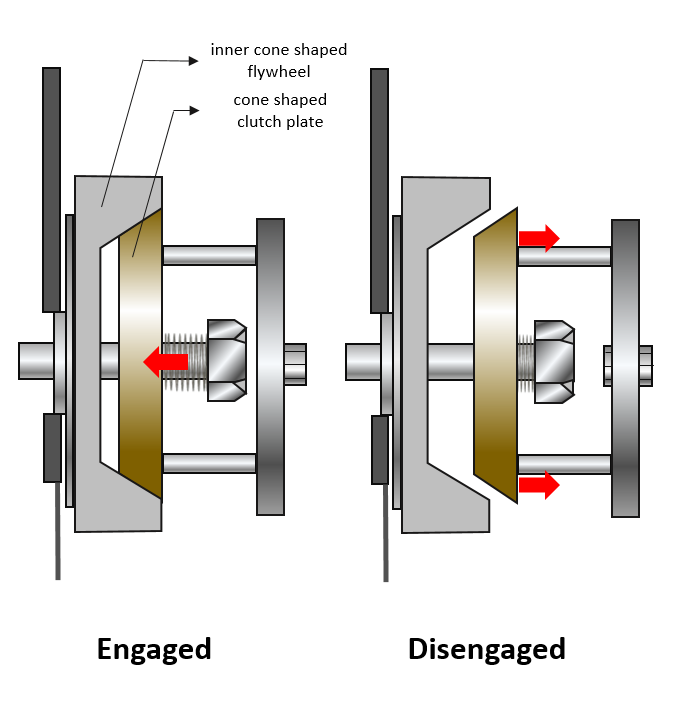 inner cone shaped flywheel

cone shaped clutch plate

Engaged

Disengaged