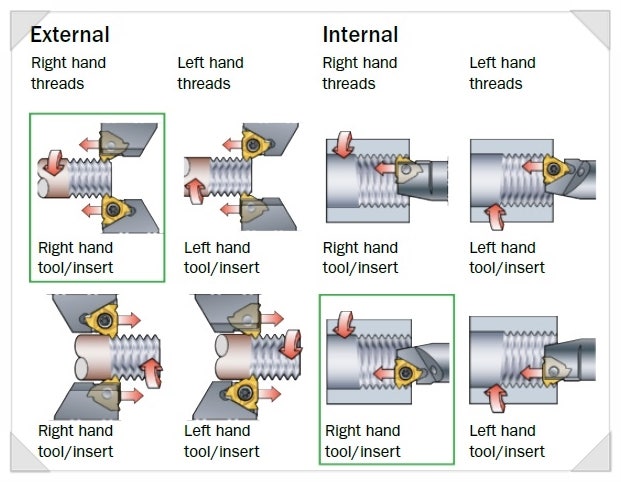 External

Right hand threads

Left hand threads

Internal

Right hand threads

Left hand threads

Right hand tool/insert

Left hand tool/insert

Right hand tool/insert

Left hand tool/insert

Right hand tool/insert

Left hand tool/insert

Right hand tool/insert

Left hand tool/insert