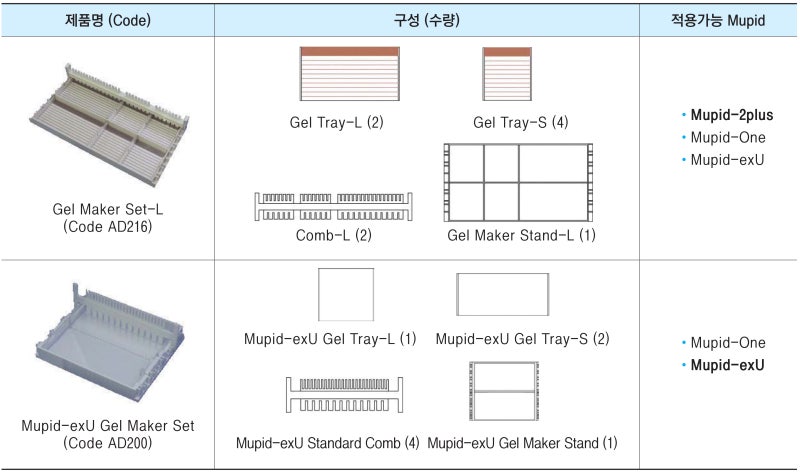 | 제품명 (Code) | 구성 (수량) | 적용가능 Mupid |
|---|---|---|
| Gel Maker Set-L (Code AD216) | Gel Tray-L (2) Gel Tray-S (4) Comb-L (2) Gel Maker Stand-L (1) | • Mupid-2plus • Mupid-One • Mupid-exU |
| Mupid-exU Gel Maker Set (Code AD200) | Mupid-exU Gel Tray-L (1) Mupid-exU Gel Tray-S (2) Mupid-exU Standard Comb (4) Mupid-exU Gel Maker Stand (1) | • Mupid-One • Mupid-exU |