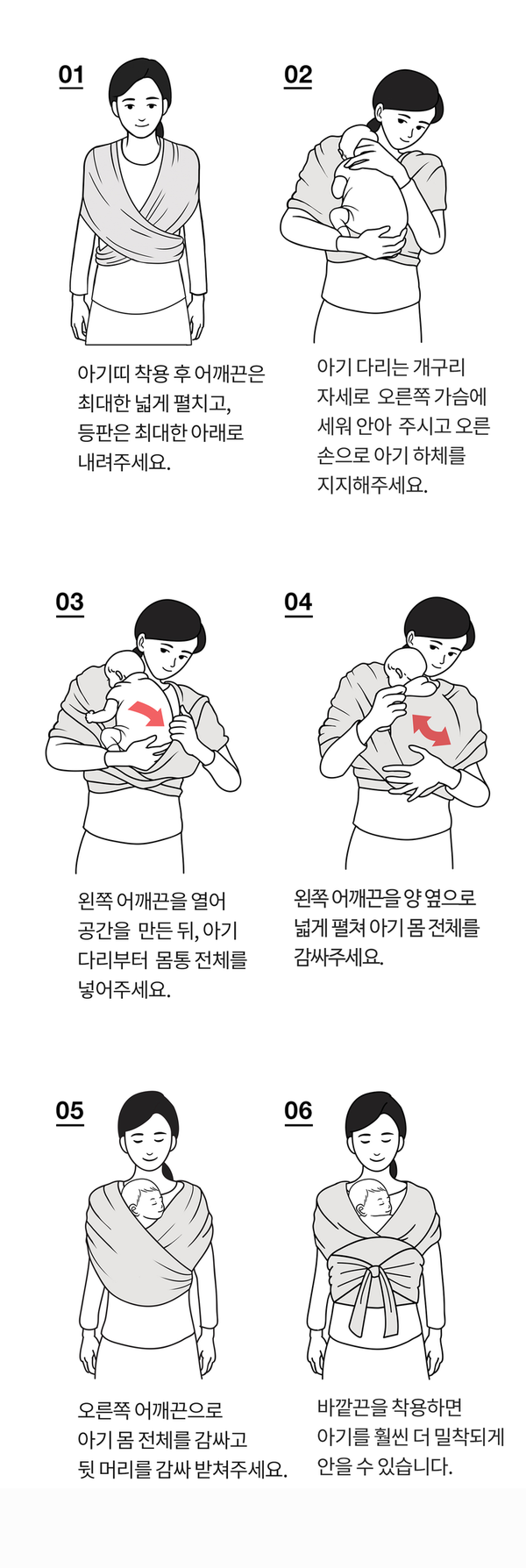 01

아기띠 착용 후 어깨끈은 최대한 넓게 펼치고, 등판은 최대한 아래로 내려주세요.

02

아기 다리는 개구리 자세로 오른쪽 가슴에 세워 안아 주시고 오른 손으로 아기 하체를 지지해주세요.

03

왼쪽 어깨끈을 열어 공간을 만든 뒤, 아기 다리부터 몸통 전체를 넣어주세요.

04

왼쪽 어깨끈을 양 옆으로 넓게 펼쳐 아기 몸 전체를 감싸주세요.

05

오른쪽 어깨끈으로 아기 몸 전체를 감싸고 뒷 머리를 감싸 받쳐주세요.

06

바깥끈을 착용하면 아기를 훨씬 더 밀착되게 안을 수 있습니다.