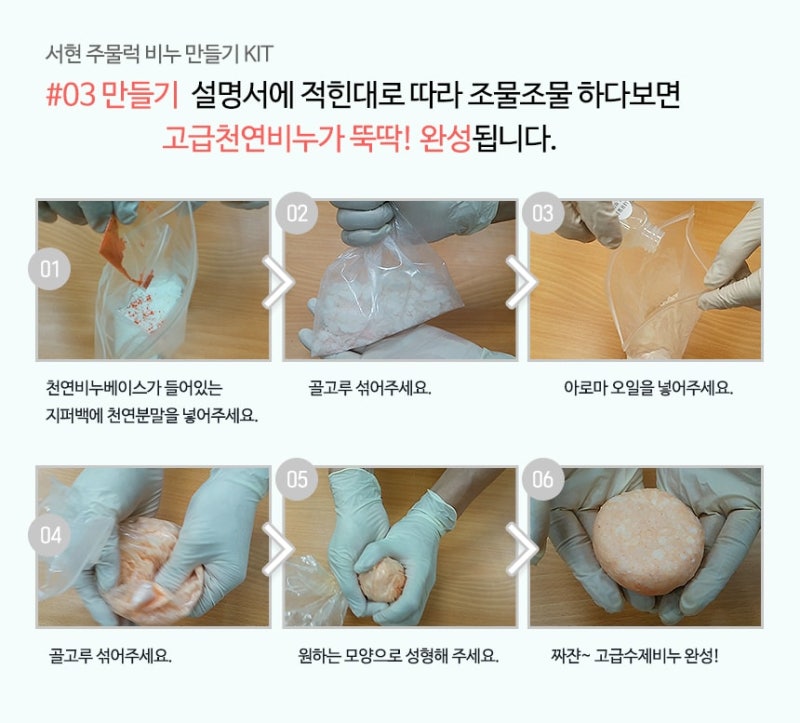 서현 주물럭 비누 만들기 KIT

#03 만들기 설명서에 적힌대로 따라 조물조물 하다보면
고급천연비누가 뚝딱! 완성됩니다.

01
천연비누베이스가 들어있는 지퍼백에 천연분말을 넣어주세요.

02
골고루 섞어주세요.

03
아로마 오일을 넣어주세요.

04
골고루 섞어주세요.

05
원하는 모양으로 성형해 주세요.

06
짜잔~ 고급수제비누 완성!