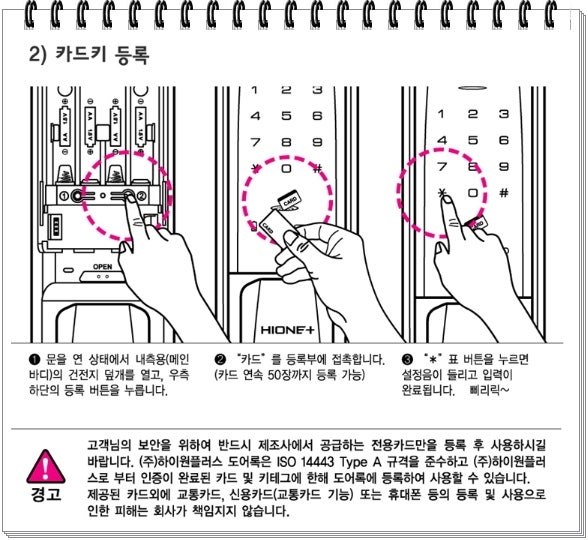 2) 카드키 등록

AA 1.5V
AA 1.5V
AA 1.5V
AA 1.5V
① ②
OPEN

1 2 3
4 5 6
7 8 9
* 0 #
CARD
CARD
HIONE+

1 2 3
4 5 6
7 8 9
* 0 #
CARD

❶ 문을 연 상태에서 내측용(메인 바디)의 건전지 덮개를 열고, 우측 하단의 등록 버튼을 누릅니다.

❷ "카드" 를 등록부에 접촉합니다. (카드 연속 50장까지 등록 가능)

❸ "*" 표 버튼을 누르면 설정음이 들리고 입력이 완료됩니다. 삐리릭~

경고

고객님의 보안을 위하여 반드시 제조사에서 공급하는 전용카드만을 등록 후 사용하시길 바랍니다. (주)하이원플러스 도어록은 ISO 14443 Type A 규격을 준수하고 (주)하이원플러스로 부터 인증이 완료된 카드 및 키테그에 한해 도어록에 등록하여 사용할 수 있습니다. 제공된 카드외에 교통카드, 신용카드(교통카드 기능) 또는 휴대폰 등의 등록 및 사용으로 인한 피해는 회사가 책임지지 않습니다.