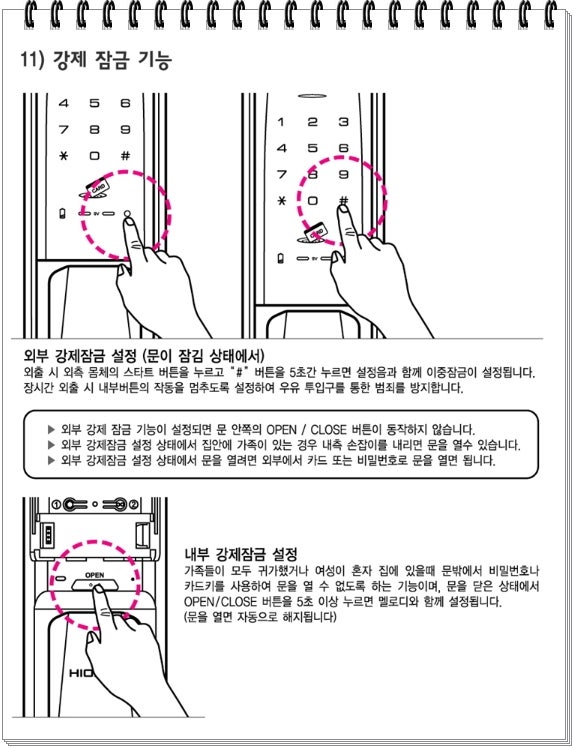 11) 강제 잠금 기능

4 5 6
7 8 9
* 0 #
CARD
9V

1 2 3
4 5 6
7 8 9
* 0 #
CARD
9V

외부 강제잠금 설정 (문이 잠김 상태에서)
외출 시 외측 몸체의 스타트 버튼을 누르고 "#" 버튼을 5초간 누르면 설정음과 함께 이중잠금이 설정됩니다.
장시간 외출 시 내부버튼의 작동을 멈추도록 설정하여 우유 투입구를 통한 범죄를 방지합니다.

▶ 외부 강제 잠금 기능이 설정되면 문 안쪽의 OPEN / CLOSE 버튼이 동작하지 않습니다.
▶ 외부 강제잠금 설정 상태에서 집안에 가족이 있는 경우 내측 손잡이를 내리면 문을 열수 있습니다.
▶ 외부 강제잠금 설정 상태에서 문을 열려면 외부에서 카드 또는 비밀번호로 문을 열면 됩니다.

① ②
OPEN
HIO

내부 강제잠금 설정
가족들이 모두 귀가했거나 여성이 혼자 집에 있을때 문밖에서 비밀번호나 카드키를 사용하여 문을 열 수 없도록 하는 기능이며, 문을 닫은 상태에서 OPEN/CLOSE 버튼을 5초 이상 누르면 멜로디와 함께 설정됩니다.
(문을 열면 자동으로 해지됩니다)