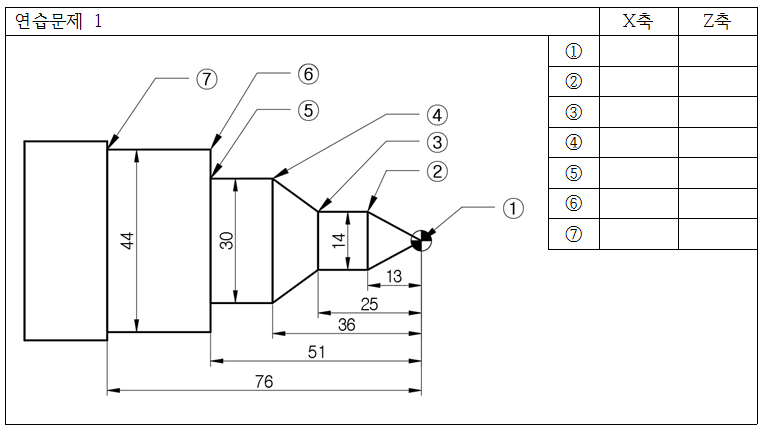 연습문제 1

|  | X축 | Z축 |
|---|---|---|
| ① |  |  |
| ② |  |  |
| ③ |  |  |
| ④ |  |  |
| ⑤ |  |  |
| ⑥ |  |  |
| ⑦ |  |  |

⑦
⑥
⑤
④
③
②
①
44
30
14
13
25
36
51
76