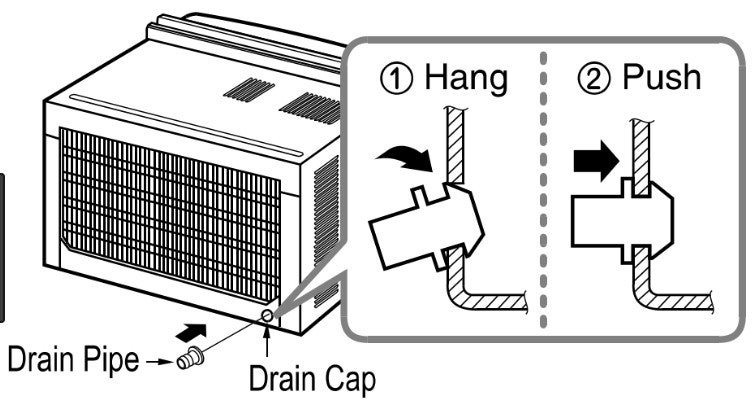 ① Hang
② Push
Drain Pipe
Drain Cap