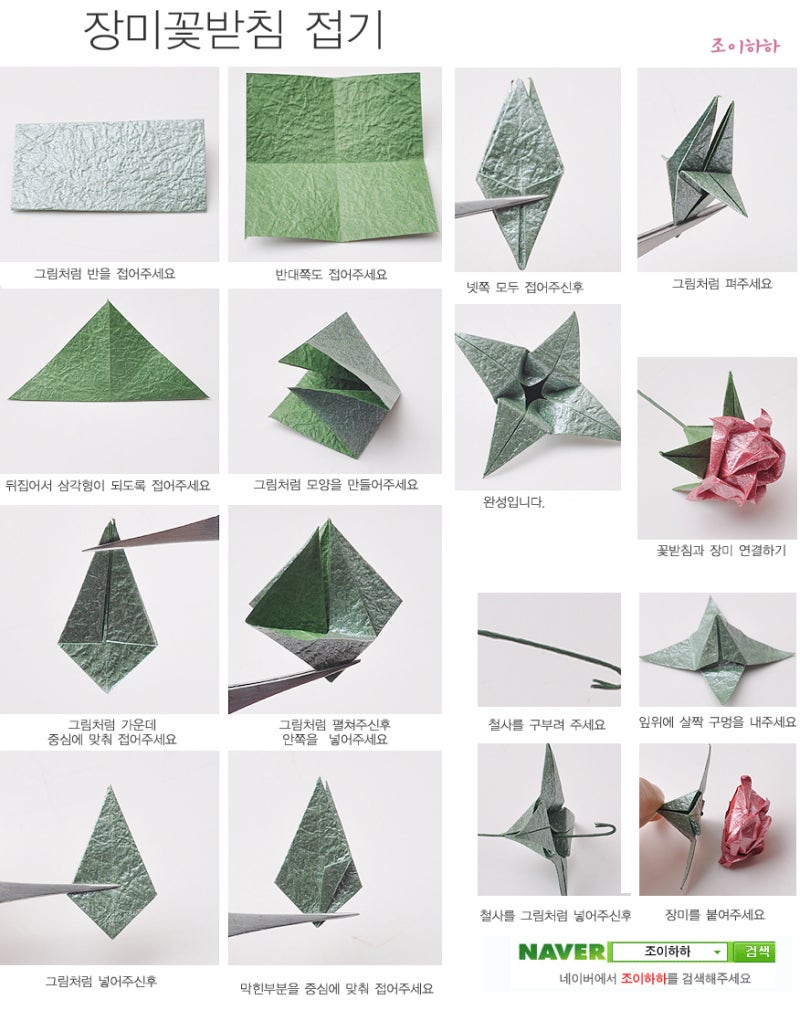 장미꽃받침 접기

조이하하

그림처럼 반을 접어주세요

반대쪽도 접어주세요

뒤집어서 삼각형이 되도록 접어주세요

그림처럼 모양을 만들어주세요

그림처럼 가운데 중심에 맞춰 접어주세요

그림처럼 펼쳐주신후 안쪽을 넣어주세요

그림처럼 넣어주신후

막힌부분을 중심에 맞춰 접어주세요

넷쪽 모두 접어주신후

그림처럼 펴주세요

완성입니다.

꽃받침과 장미 연결하기

철사를 구부려 주세요

잎위에 살짝 구멍을 내주세요

철사를 그림처럼 넣어주신후

장미를 붙여주세요

NAVER 조이하하 검색

네이버에서 조이하하를 검색해주세요