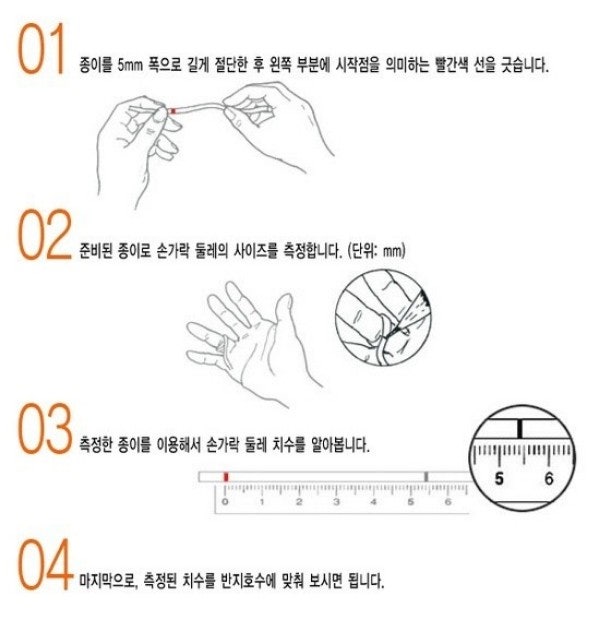 01 종이를 5mm 폭으로 길게 절단한 후 왼쪽 부분에 시작점을 의미하는 빨간색 선을 긋습니다.

02 준비된 종이로 손가락 둘레의 사이즈를 측정합니다. (단위: mm)

03 측정한 종이를 이용해서 손가락 둘레 치수를 알아봅니다.

0 1 2 3 4 5 6

5 6

04 마지막으로, 측정된 치수를 반지호수에 맞춰 보시면 됩니다.