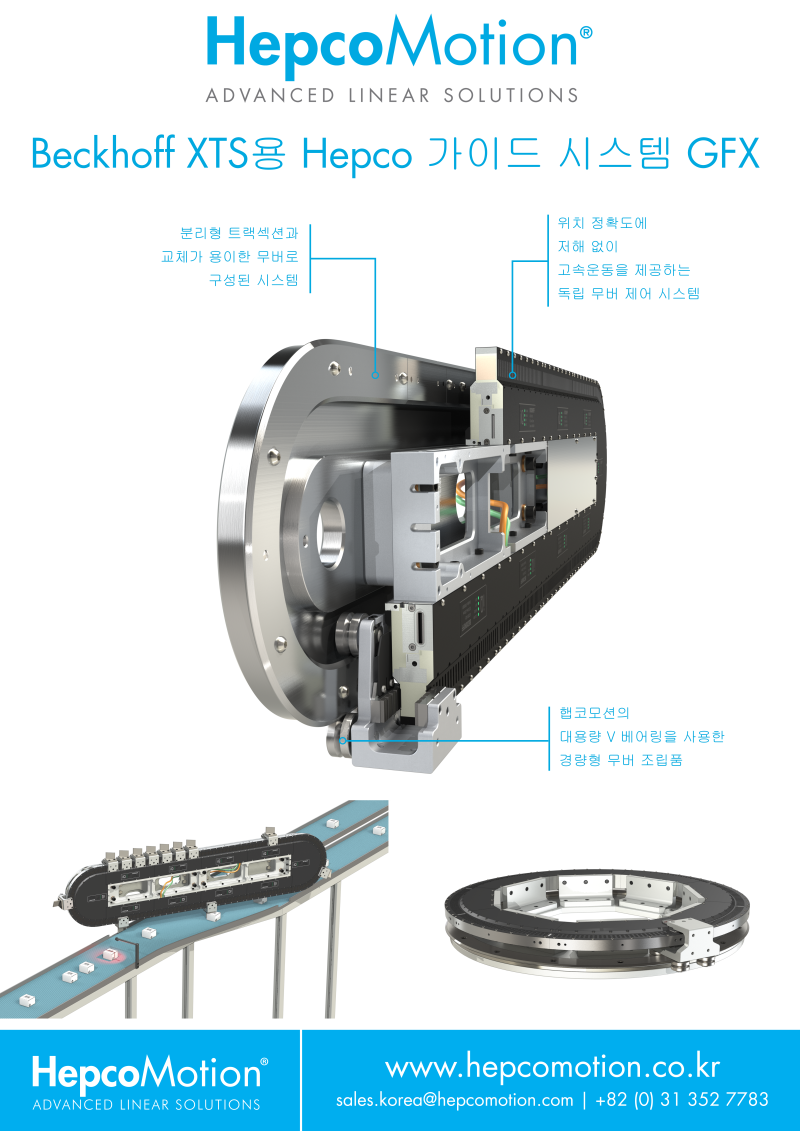 HepcoMotion®
ADVANCED LINEAR SOLUTIONS

Beckhoff XTS용 Hepco 가이드 시스템 GFX

분리형 트랙섹션과
교체가 용이한 무버로
구성된 시스템

위치 정확도에
저해 없이
고속운동을 제공하는
독립 무버 제어 시스템

햅코모션의
대용량 V 베어링을 사용한
경량형 무버 조립품

HepcoMotion®
ADVANCED LINEAR SOLUTIONS

www.hepcomotion.co.kr
sales.korea@hepcomotion.com | +82 (0) 31 352 7783